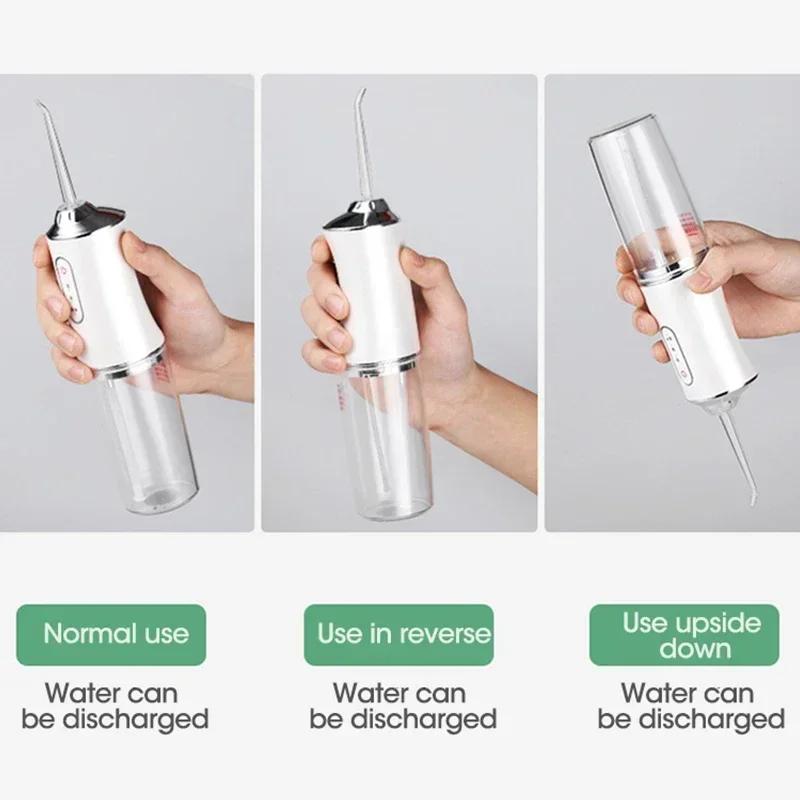 Normal use

Water can be discharged

Use in reverse

Water can be discharged

Use upside down

Water can be discharged