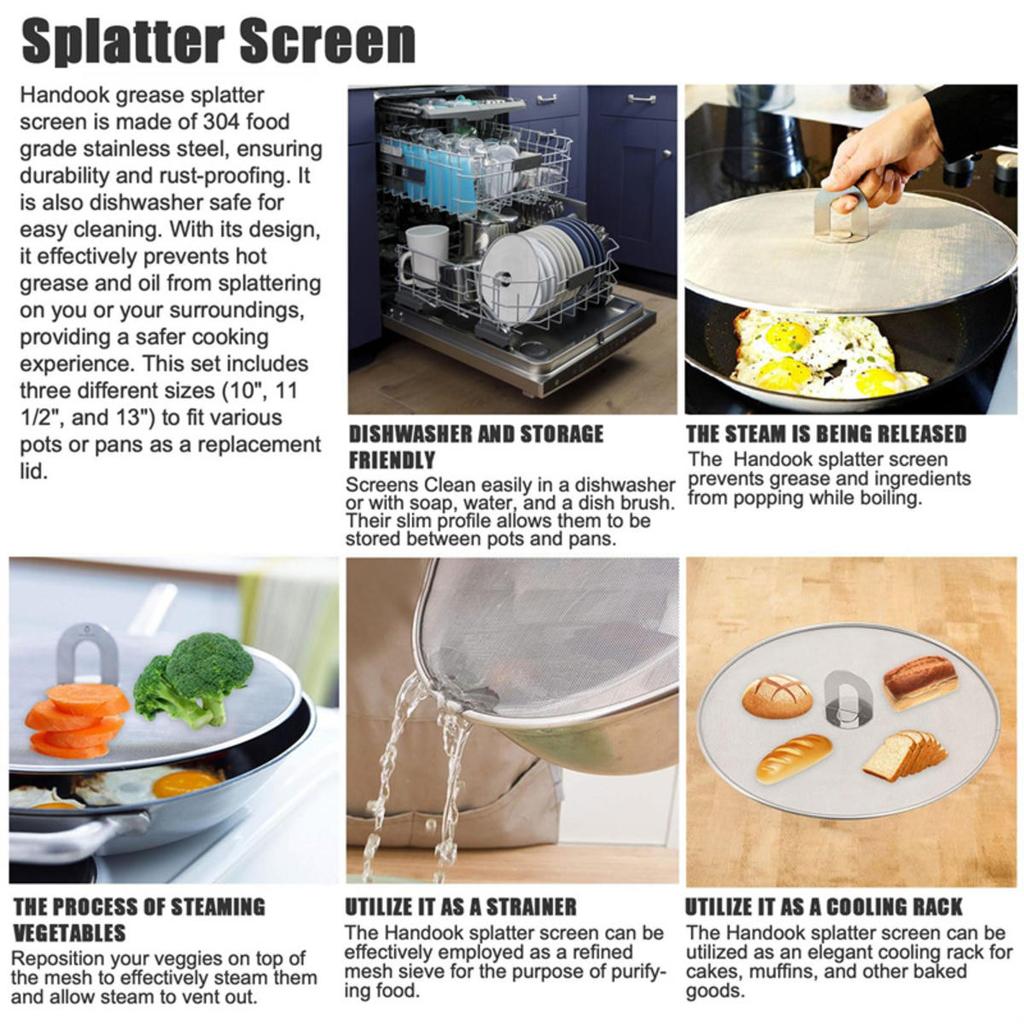 Splatter Screen

Handook grease splatter screen is made of 304 food grade stainless steel, ensuring durability and rust-proofing. It is also dishwasher safe for easy cleaning. With its design, it effectively prevents hot grease and oil from splattering on you or your surroundings, providing a safer cooking experience. This set includes three different sizes (10", 11 1/2", and 13") to fit various pots or pans as a replacement lid.

DISHWASHER AND STORAGE FRIENDLY

Screens Clean easily in a dishwasher or with soap, water, and a dish brush. Their slim profile allows them to be stored between pots and pans.

THE STEAM IS BEING RELEASED

The Handook splatter screen prevents grease and ingredients from popping while boiling.

THE PROCESS OF STEAMING VEGETABLES

Reposition your veggies on top of the mesh to effectively steam them and allow steam to vent out.

UTILIZE IT AS A STRAINER

The Handook splatter screen can be effectively employed as a refined mesh sieve for the purpose of purifying food.

UTILIZE IT AS A COOLING RACK

The Handook splatter screen can be utilized as an elegant cooling rack for cakes, muffins, and other baked goods.