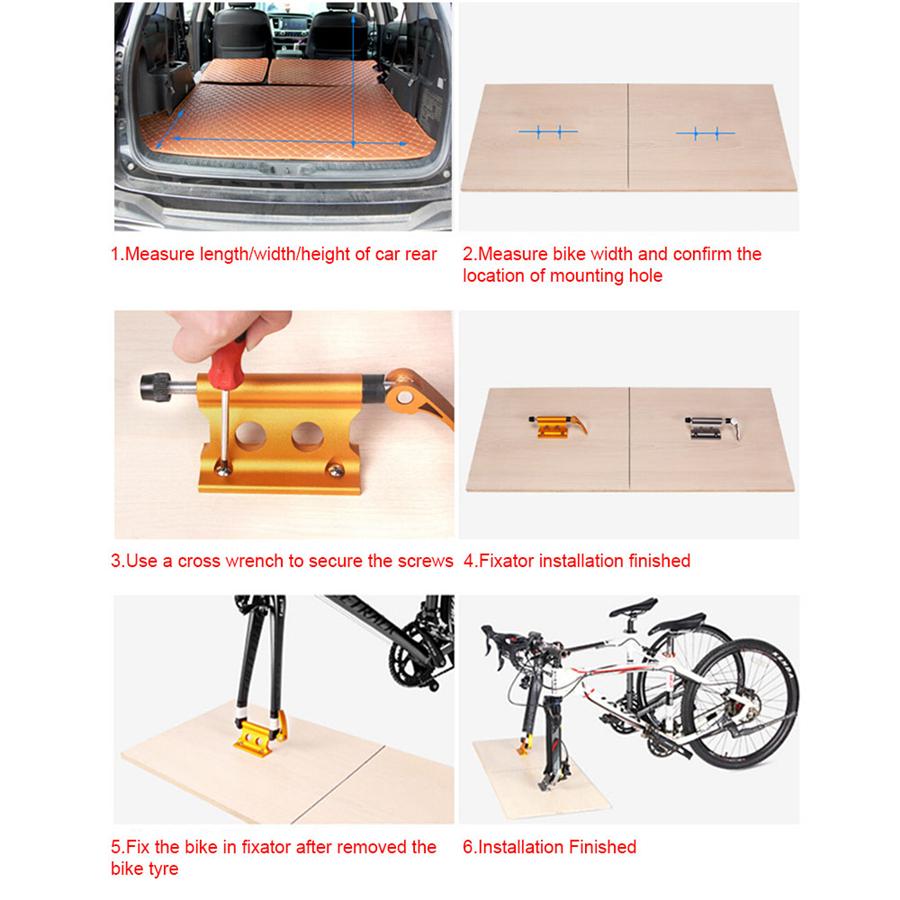 1.Measure length/width/height of car rear

2.Measure bike width and confirm the location of mounting hole

3.Use a cross wrench to secure the screws

4.Fixator installation finished

5.Fix the bike in fixator after removed the bike tyre

6.Installation Finished