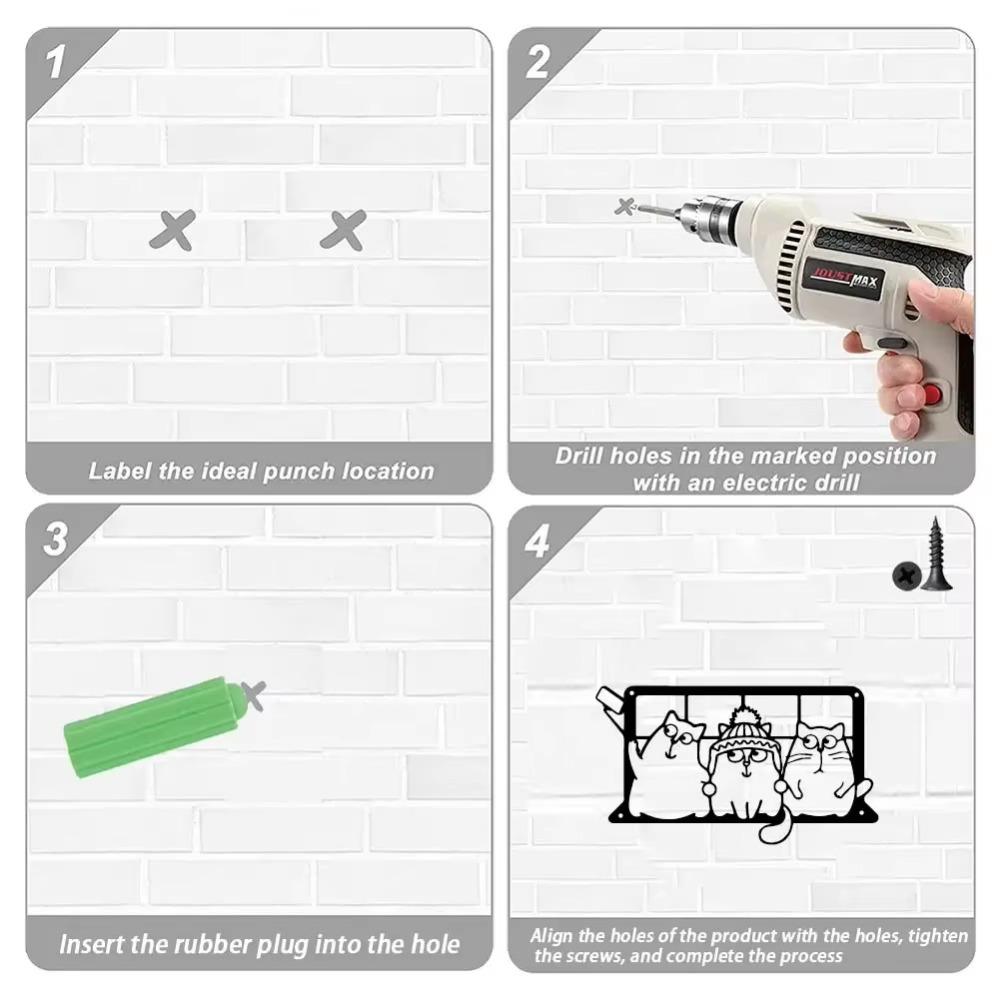 1

Label the ideal punch location

2

JOUSTMAX

Drill holes in the marked position with an electric drill

3

Insert the rubber plug into the hole

4

Align the holes of the product with the holes, tighten the screws, and complete the process