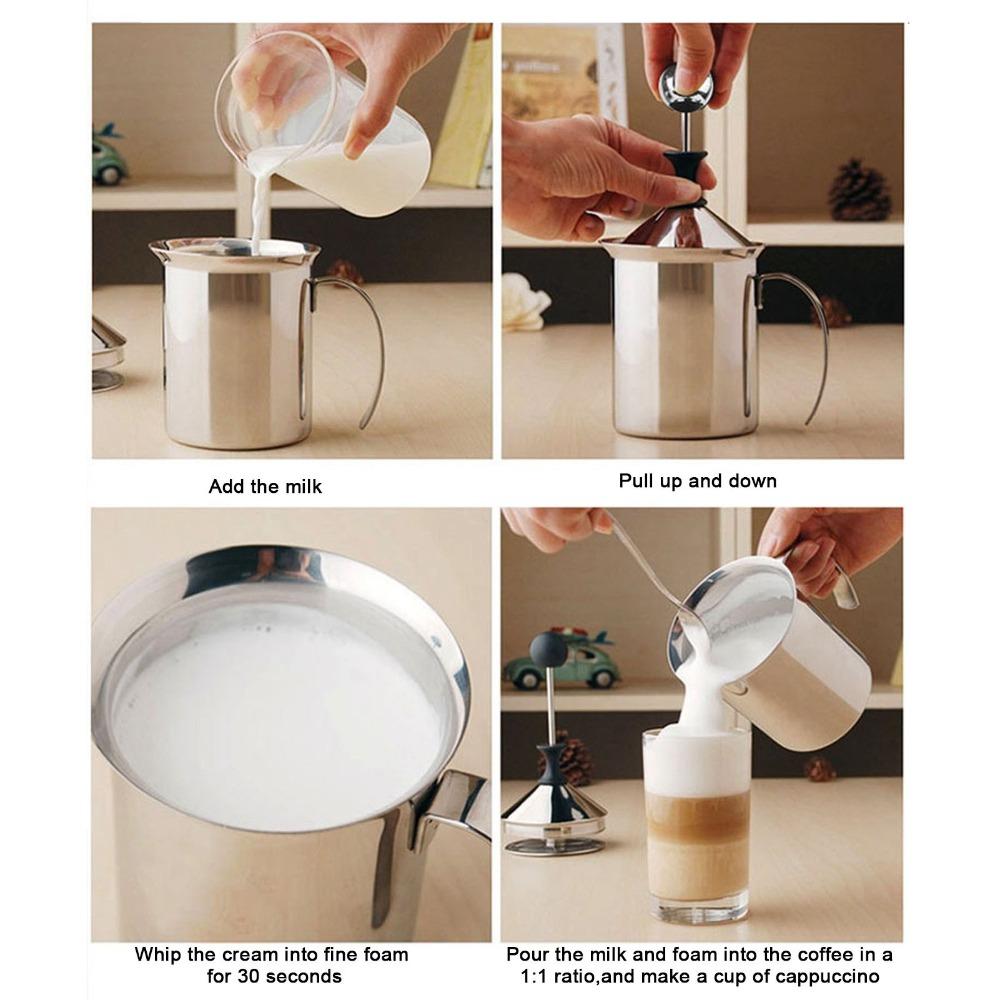 Add the milk

Pull up and down

Whip the cream into fine foam for 30 seconds

Pour the milk and foam into the coffee in a 1:1 ratio,and make a cup of cappuccino