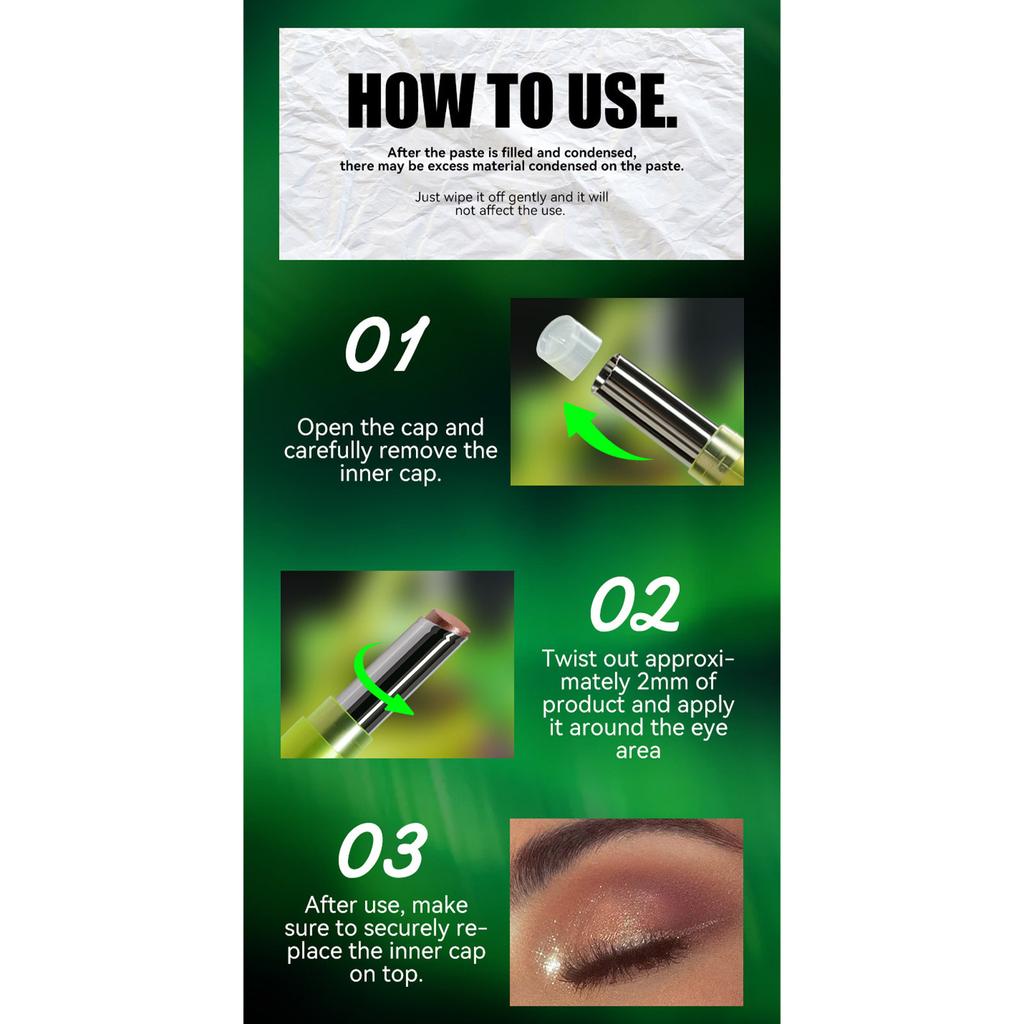 HOW TO USE.

After the paste is filled and condensed, there may be excess material condensed on the paste.

Just wipe it off gently and it will not affect the use.

01

Open the cap and carefully remove the inner cap.

02

Twist out approximately 2mm of product and apply it around the eye area

03

After use, make sure to securely replace the inner cap on top.