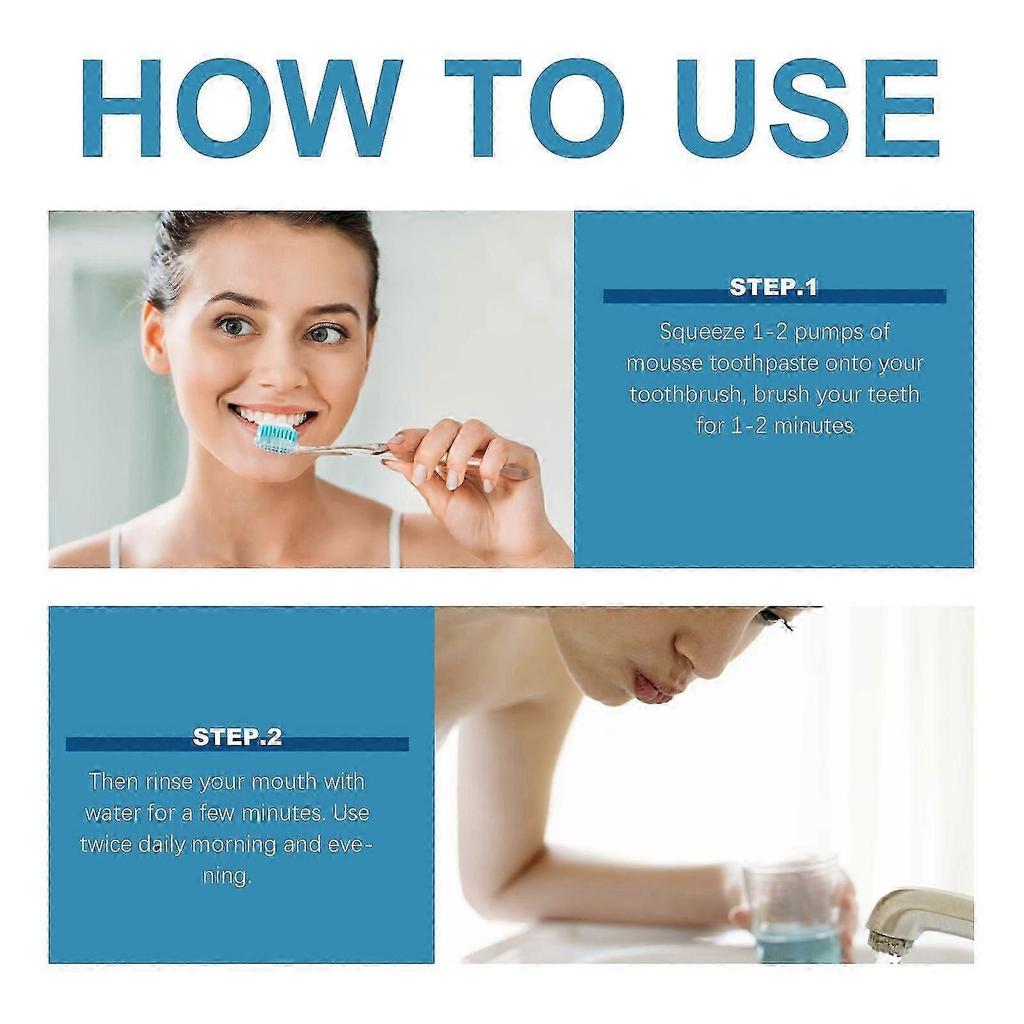 HOW TO USE

STEP.1

Squeeze 1-2 pumps of mousse toothpaste onto your toothbrush, brush your teeth for 1-2 minutes

STEP.2

Then rinse your mouth with water for a few minutes. Use twice daily morning and evening.