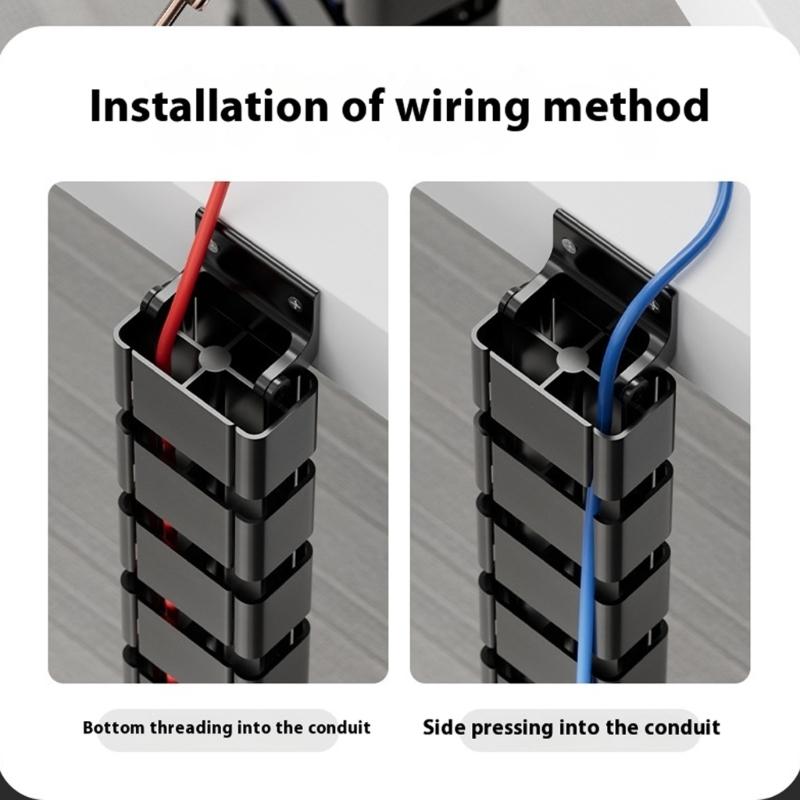 Installation of wiring method

Bottom threading into the conduit

Side pressing into the conduit