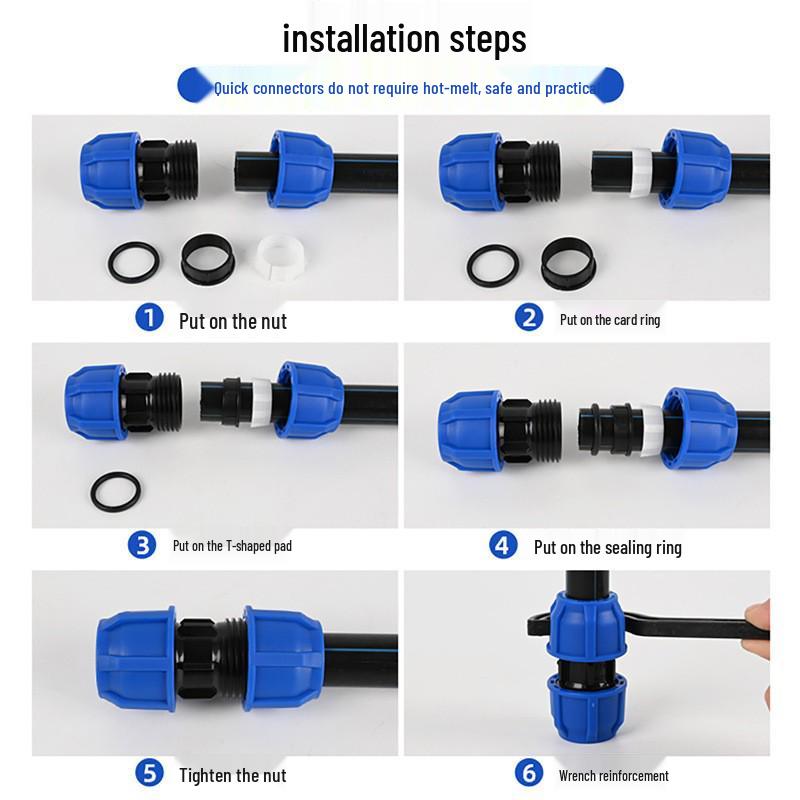 installation steps

Quick connectors do not require hot-melt, safe and practical

1 Put on the nut

2 Put on the card ring

3 Put on the T-shaped pad

4 Put on the sealing ring

5 Tighten the nut

6 Wrench reinforcement