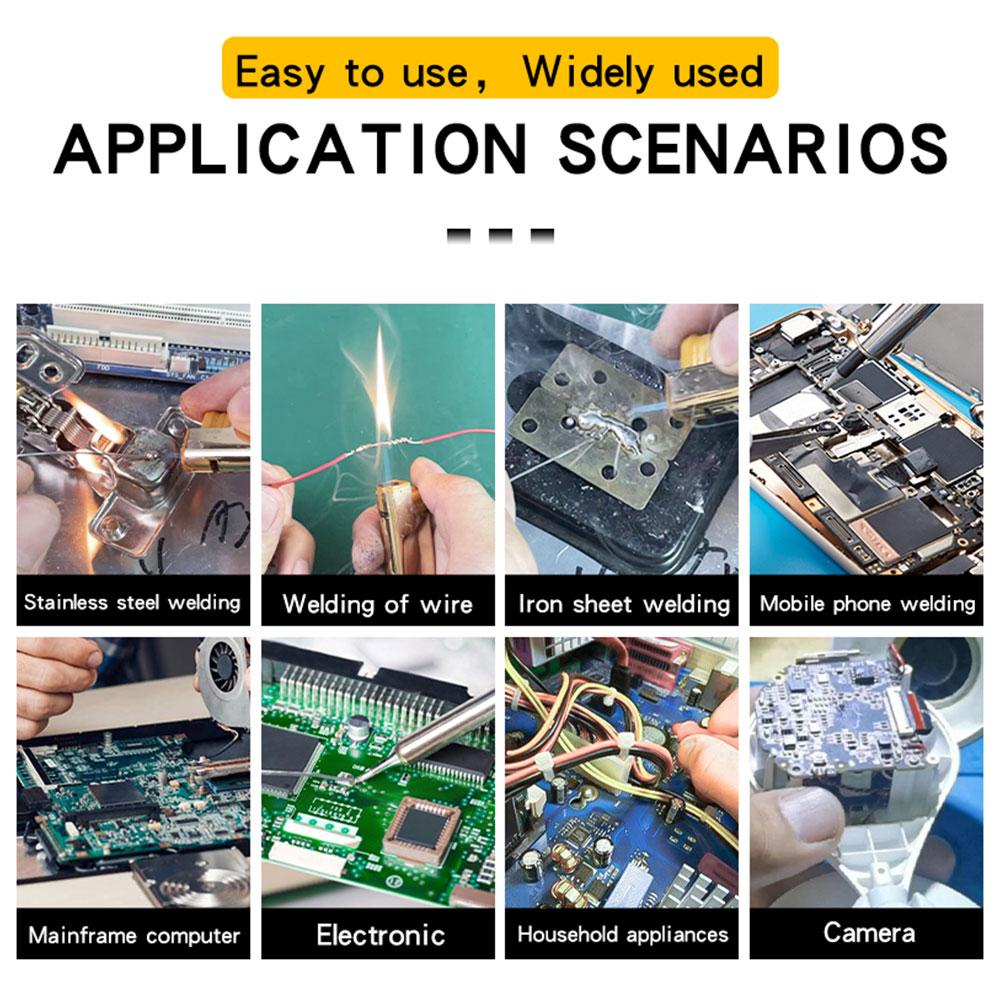 Easy to use, Widely used

APPLICATION SCENARIOS

Stainless steel welding

Welding of wire

Iron sheet welding

Mobile phone welding

Mainframe computer

Electronic

Household appliances

Camera