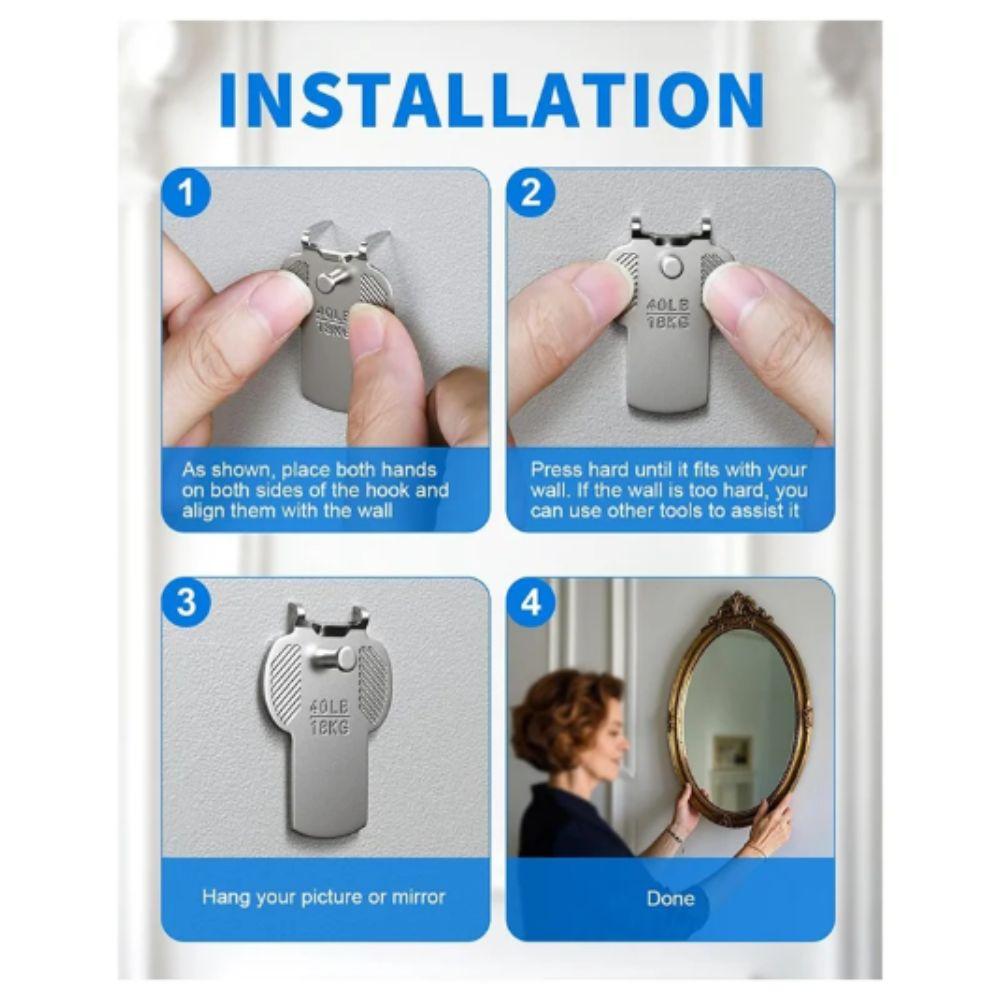 INSTALLATION

1

40LB
18KG

As shown, place both hands on both sides of the hook and align them with the wall

2

40LB
18KG

Press hard until it fits with your wall. If the wall is too hard, you can use other tools to assist it

3

40LB
18KG

Hang your picture or mirror

4

Done