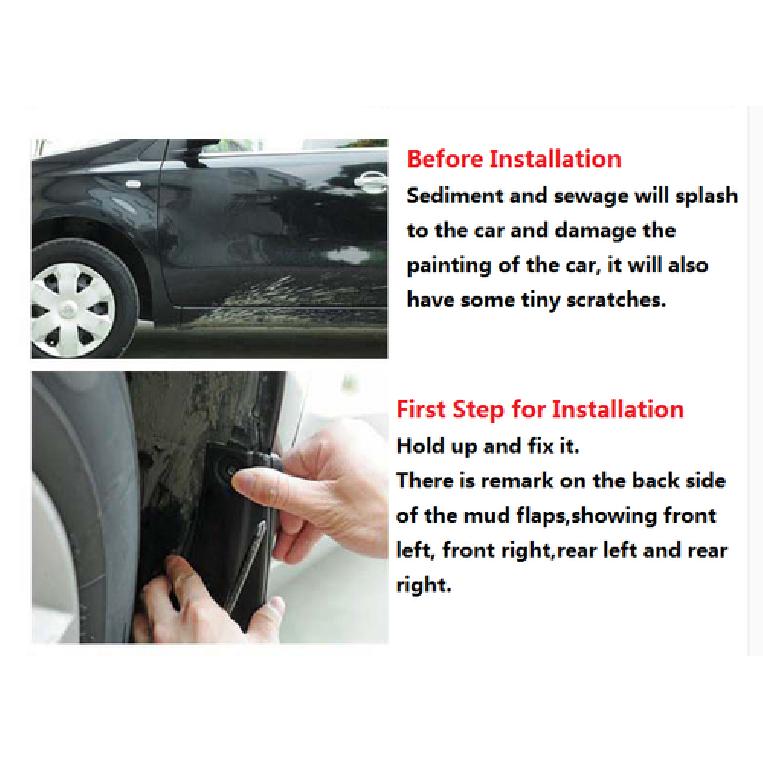 Before Installation
Sediment and sewage will splash to the car and damage the painting of the car, it will also have some tiny scratches.

First Step for Installation
Hold up and fix it.
There is remark on the back side of the mud flaps,showing front left, front right,rear left and rear right.