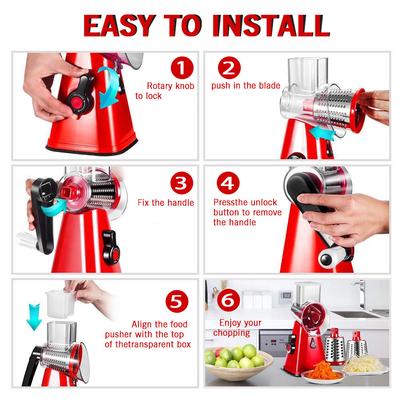 EASY TO INSTALL

1
Rotary knob to lock

2
push in the blade

3
Fix the handle

4
Pressthe unlock button to remove the handle

5
Align the food pusher with the top of thetransparent box

6
Enjoy your chopping