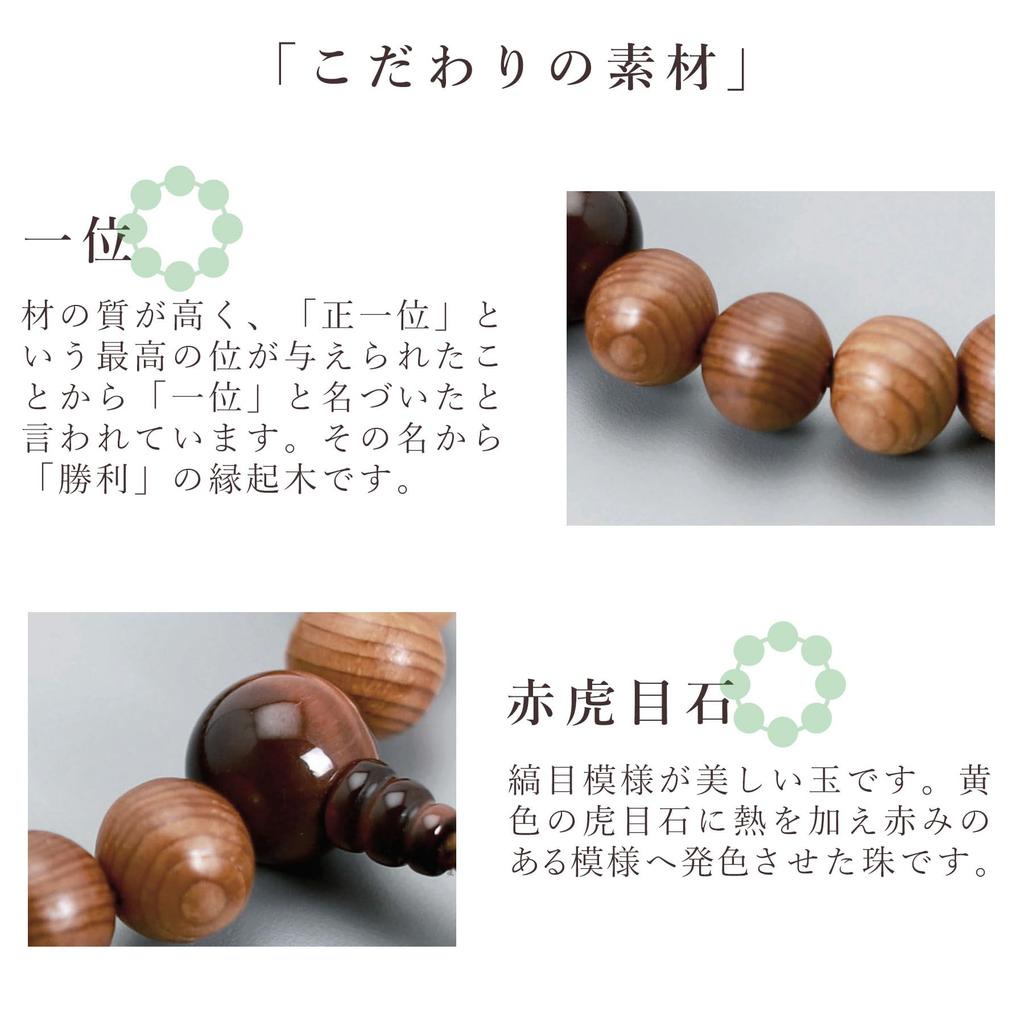 「こだわりの素材」

一位

材の質が高く、「正一位」という最高の位が与えられたことから「一位」と名づいたと言われています。その名から「勝利」の縁起木です。

赤虎目石

縞目模様が美しい玉です。黄色の虎目石に熱を加え赤みのある模様へ発色させた珠です。