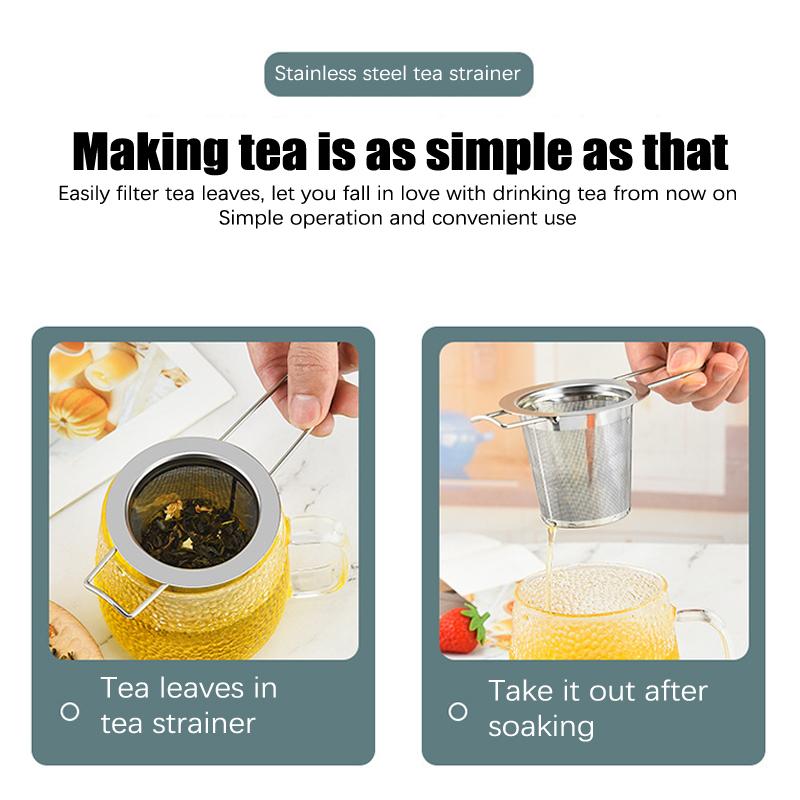 Stainless steel tea strainer

Making tea is as simple as that

Easily filter tea leaves, let you fall in love with drinking tea from now on
Simple operation and convenient use

Tea leaves in tea strainer

Take it out after soaking