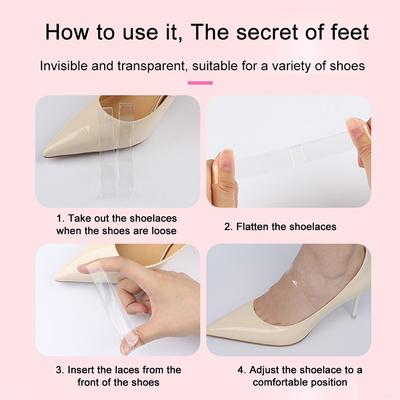 How to use it, The secret of feet

Invisible and transparent, suitable for a variety of shoes

1. Take out the shoelaces when the shoes are loose

2. Flatten the shoelaces

3. Insert the laces from the front of the shoes

4. Adjust the shoelace to a comfortable position