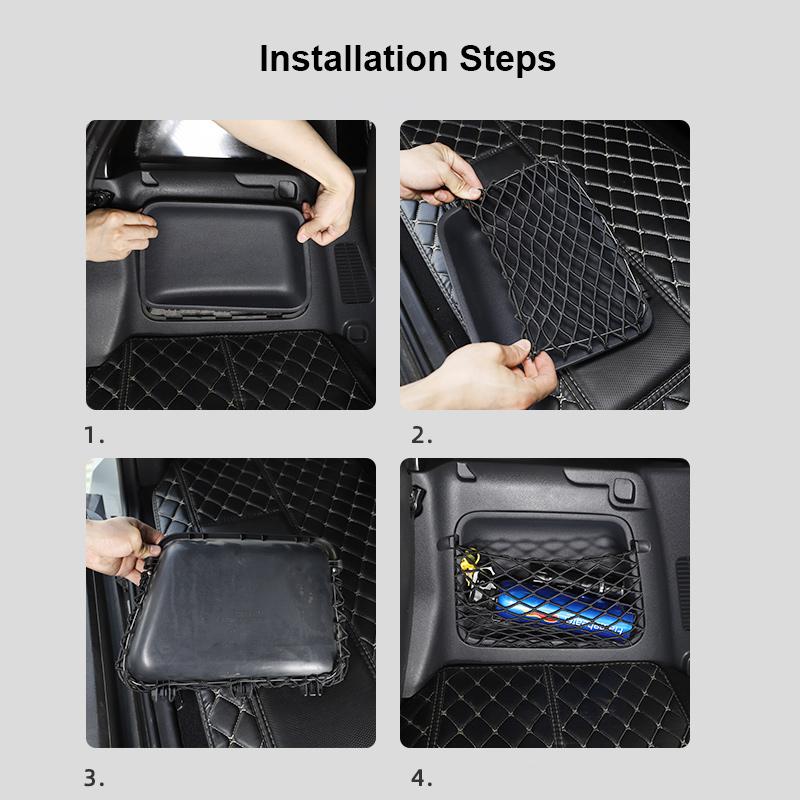 Installation Steps

1.

2.

3.

4.