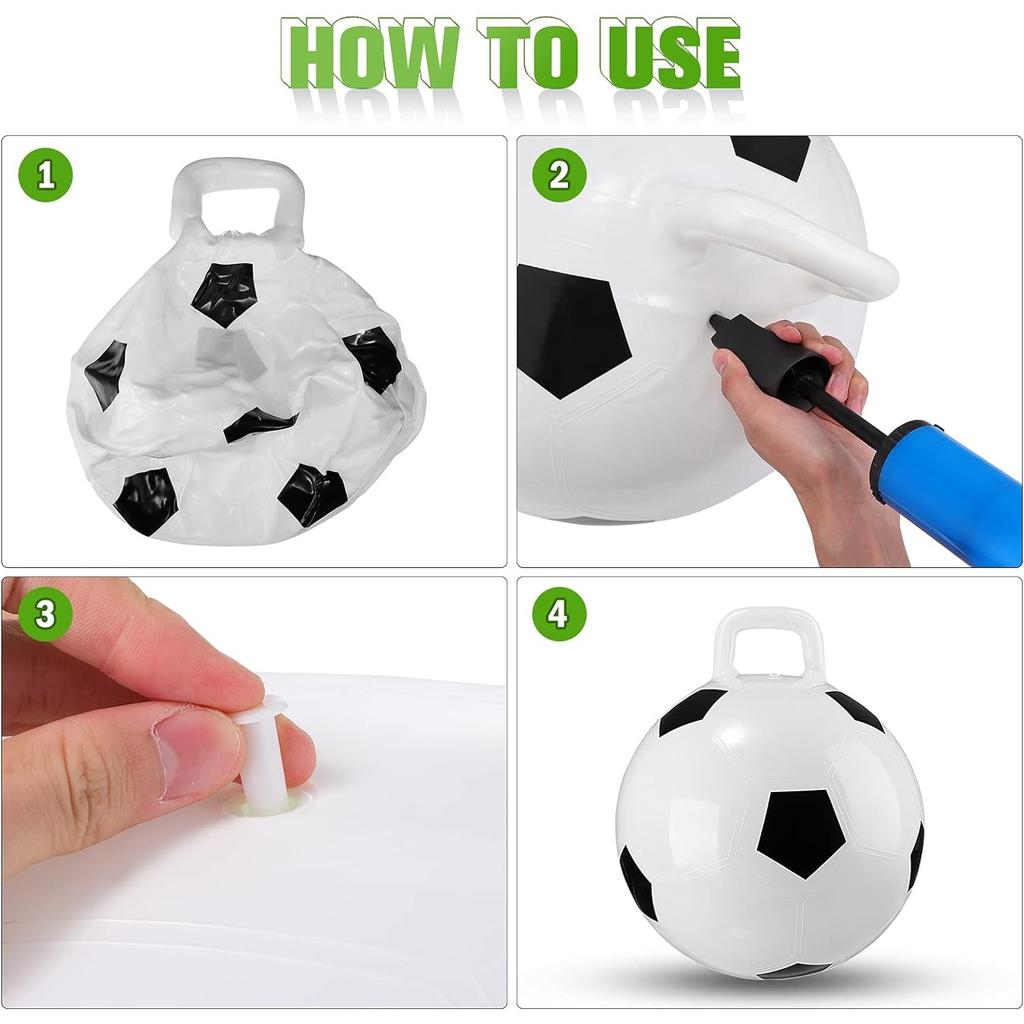 HOW TO USE

1

2

3

4