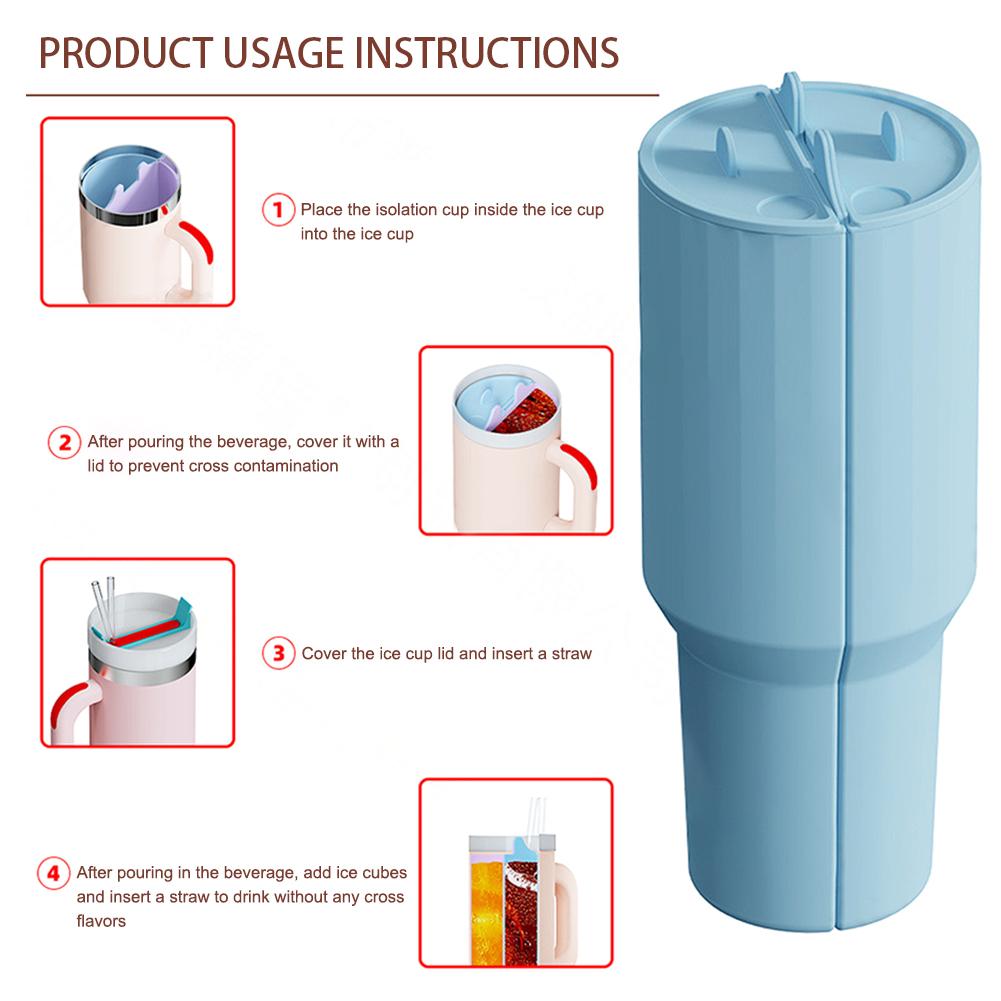 PRODUCT USAGE INSTRUCTIONS

1 Place the isolation cup inside the ice cup into the ice cup

2 After pouring the beverage, cover it with a lid to prevent cross contamination

3 Cover the ice cup lid and insert a straw

4 After pouring in the beverage, add ice cubes and insert a straw to drink without any cross flavors