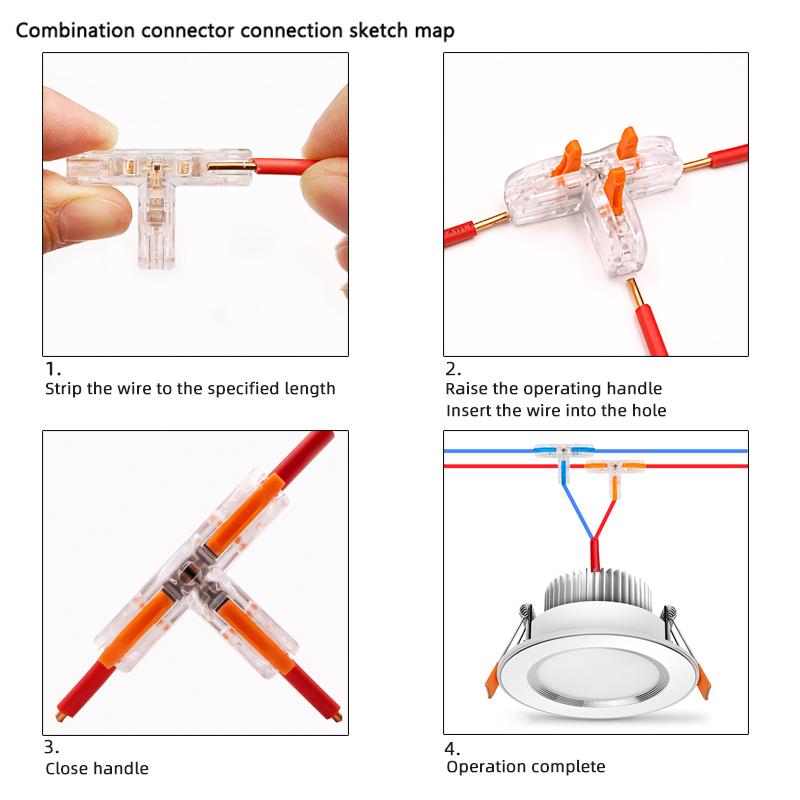 Combination connector connection sketch map

1.
Strip the wire to the specified length

2.
Raise the operating handle
Insert the wire into the hole

3.
Close handle

4.
Operation complete