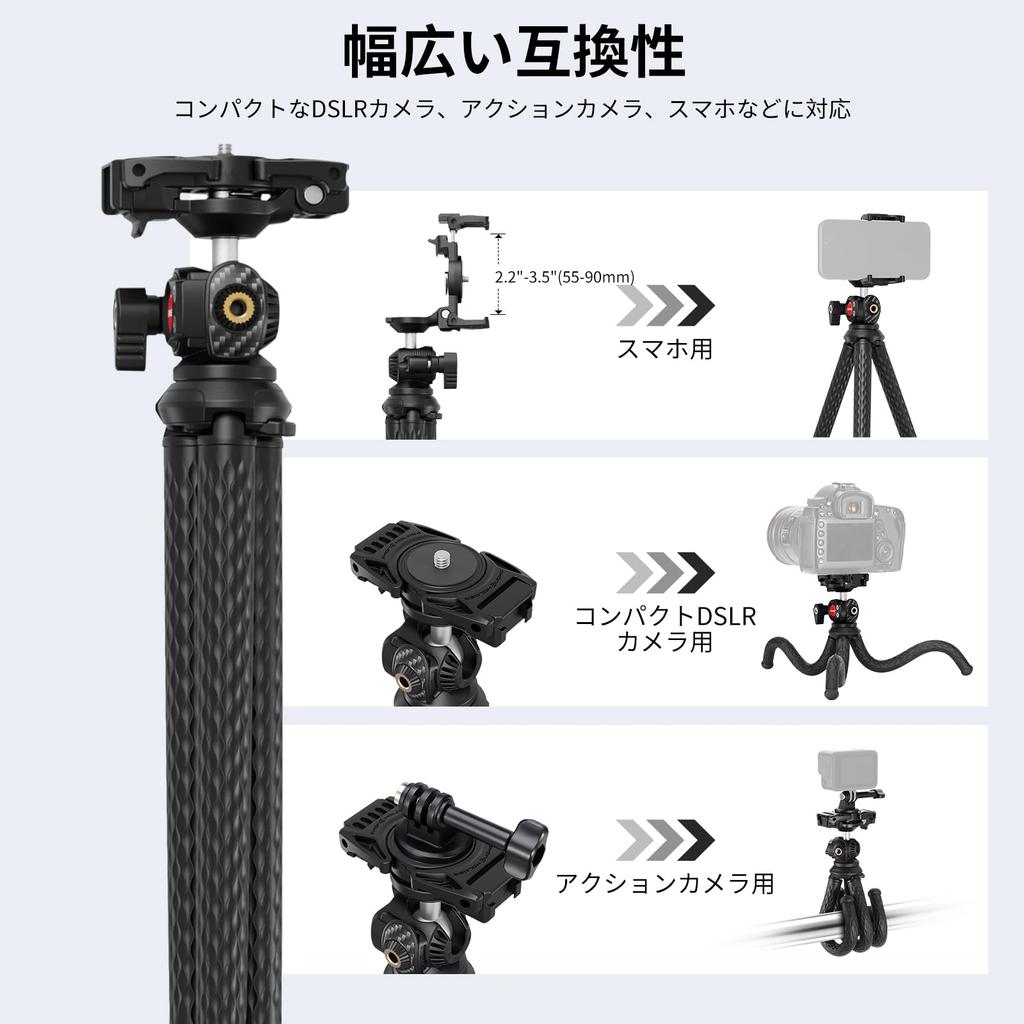 幅広い互換性

コンパクトなDSLRカメラ、アクションカメラ、スマホなどに対応

2.2"-3.5"(55-90mm)

スマホ用

コンパクトDSLR
カメラ用

アクションカメラ用