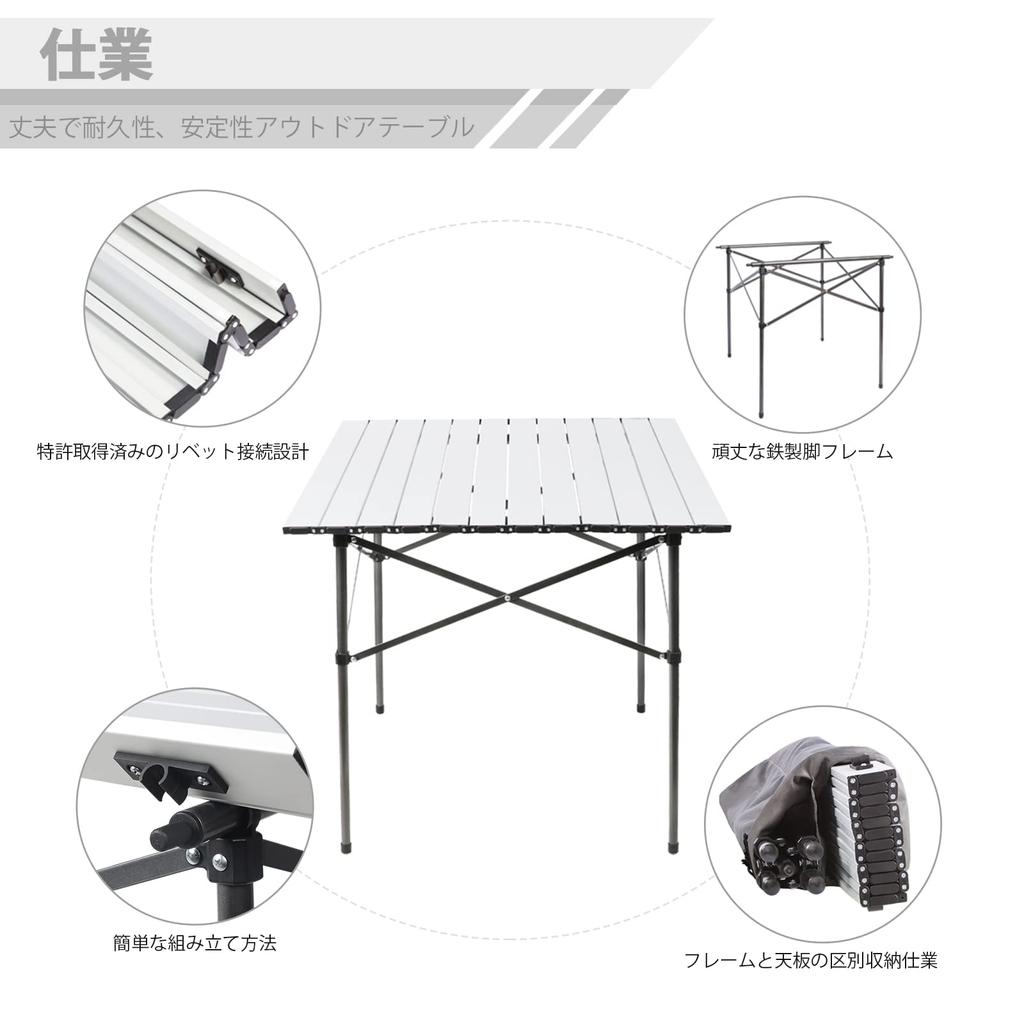 仕業

丈夫で耐久性、安定性アウトドアテーブル

特許取得済みのリベット接続設計

頑丈な鉄製脚フレーム

簡単な組み立て方法

フレームと天板の区別収納仕業