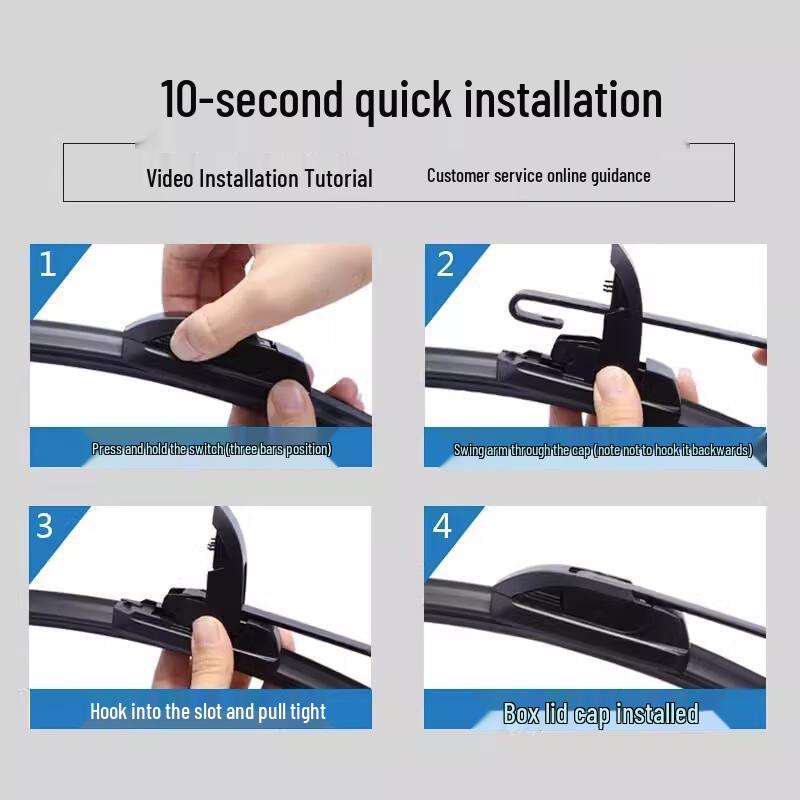 10-second quick installation

Video Installation Tutorial

Customer service online guidance

1

Press and hold the switch (three bars position)

2

Swing arm through the cap (note not to hook it backwards)

3

Hook into the slot and pull tight

4

Box lid cap installed