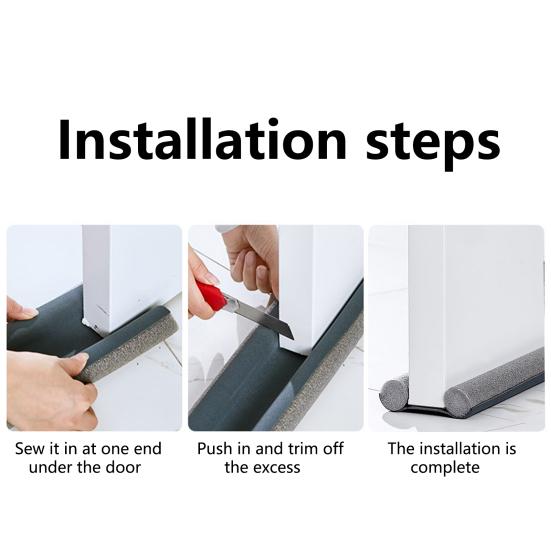 Installation steps

Sew it in at one end under the door

Push in and trim off the excess

The installation is complete