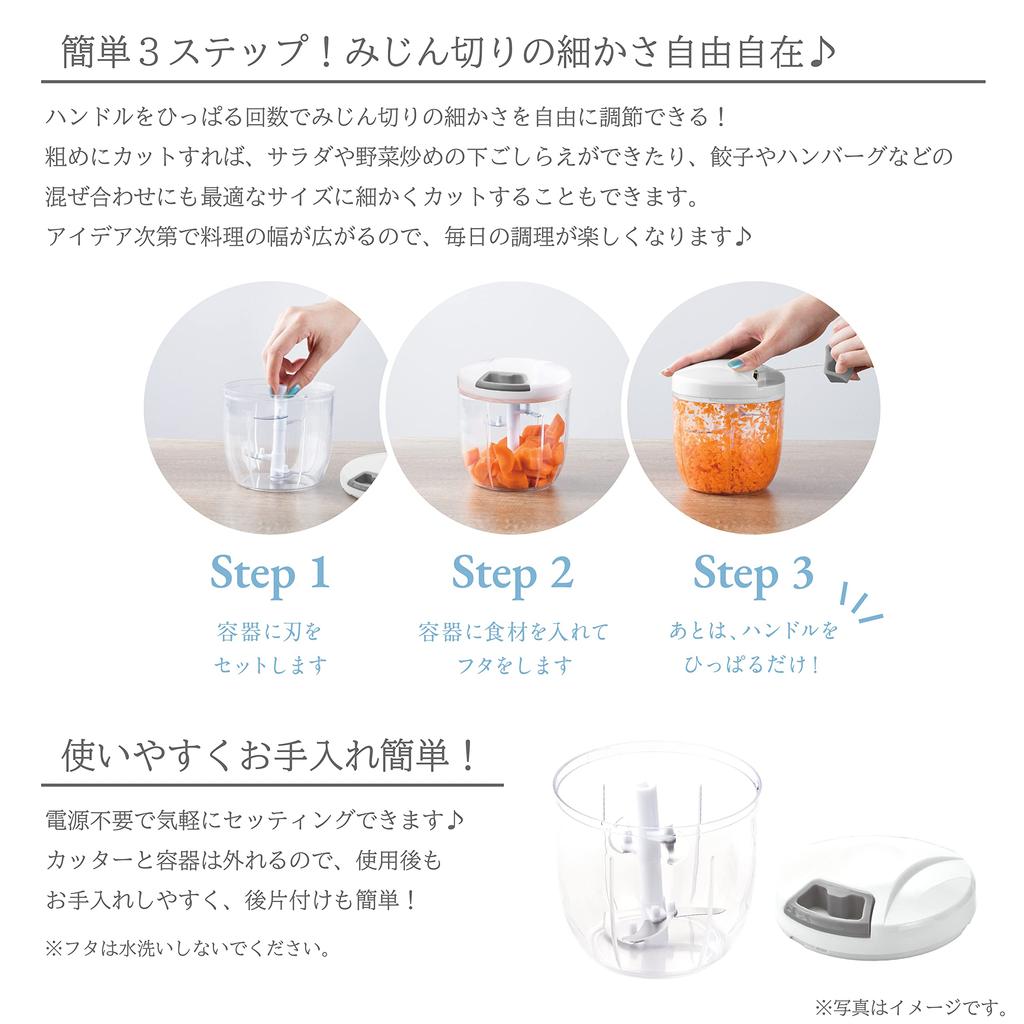 簡単３ステップ！みじん切りの細かさ自由自在♪

ハンドルをひっぱる回数でみじん切りの細かさを自由に調節できる！
粗めにカットすれば、サラダや野菜炒めの下ごしらえができたり、餃子やハンバーグなどの混ぜ合わせにも最適なサイズに細かくカットすることもできます。
アイデア次第で料理の幅が広がるので、毎日の調理が楽しくなります♪

Step 1
容器に刃をセットします

Step 2
容器に食材を入れてフタをします

Step 3
あとは、ハンドルをひっぱるだけ！

使いやすくお手入れ簡単！

電源不要で気軽にセッティングできます♪
カッターと容器は外れるので、使用後もお手入れしやすく、後片付けも簡単！

※フタは水洗いしないでください。

※写真はイメージです。