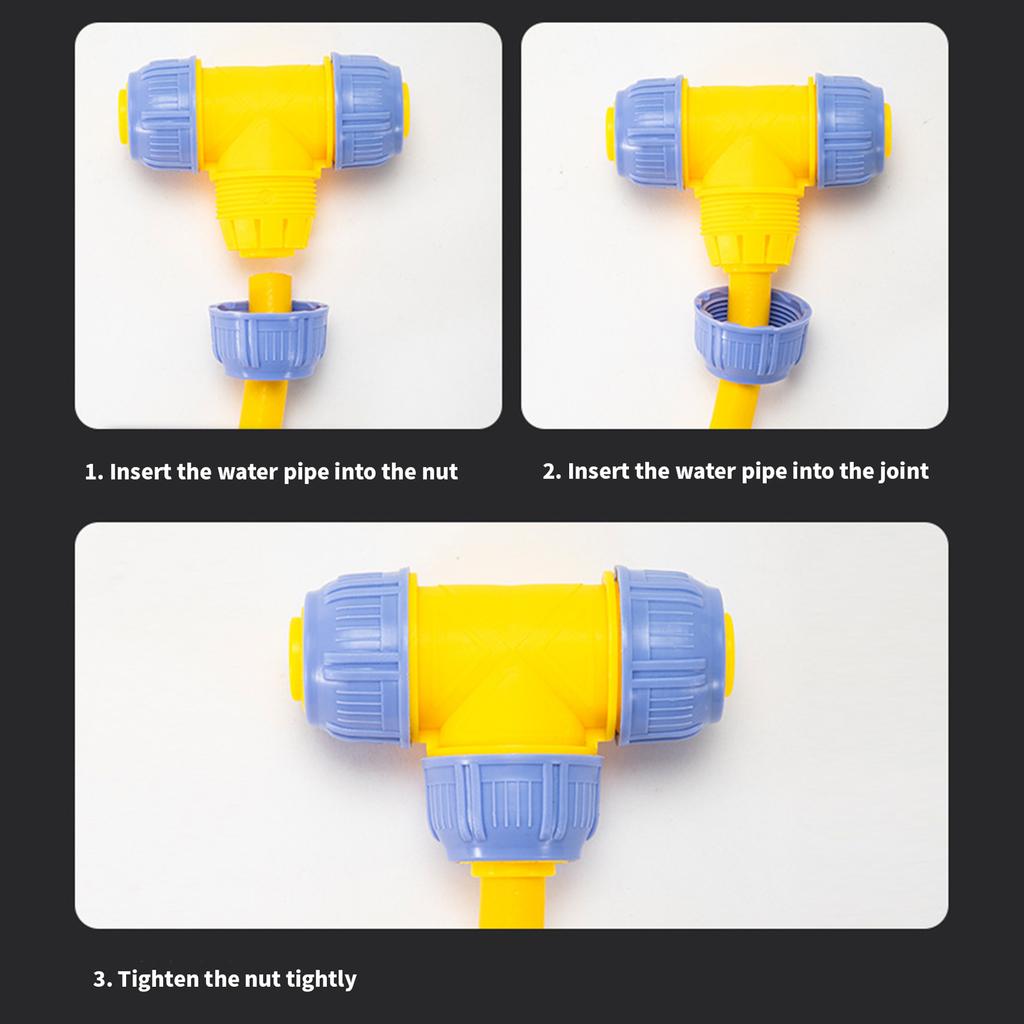 1. Insert the water pipe into the nut

2. Insert the water pipe into the joint

3. Tighten the nut tightly