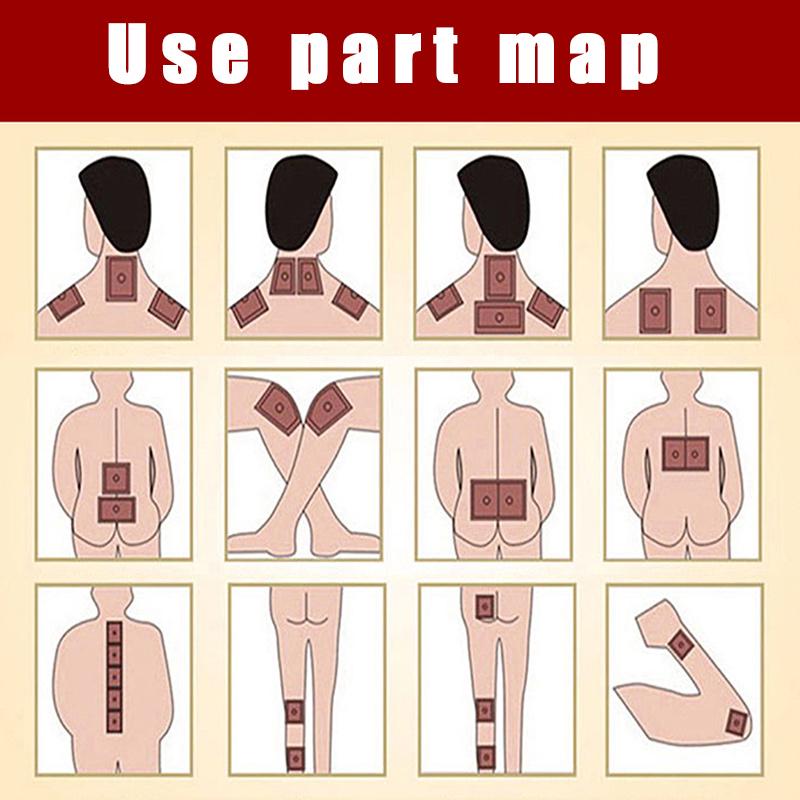 Use part map