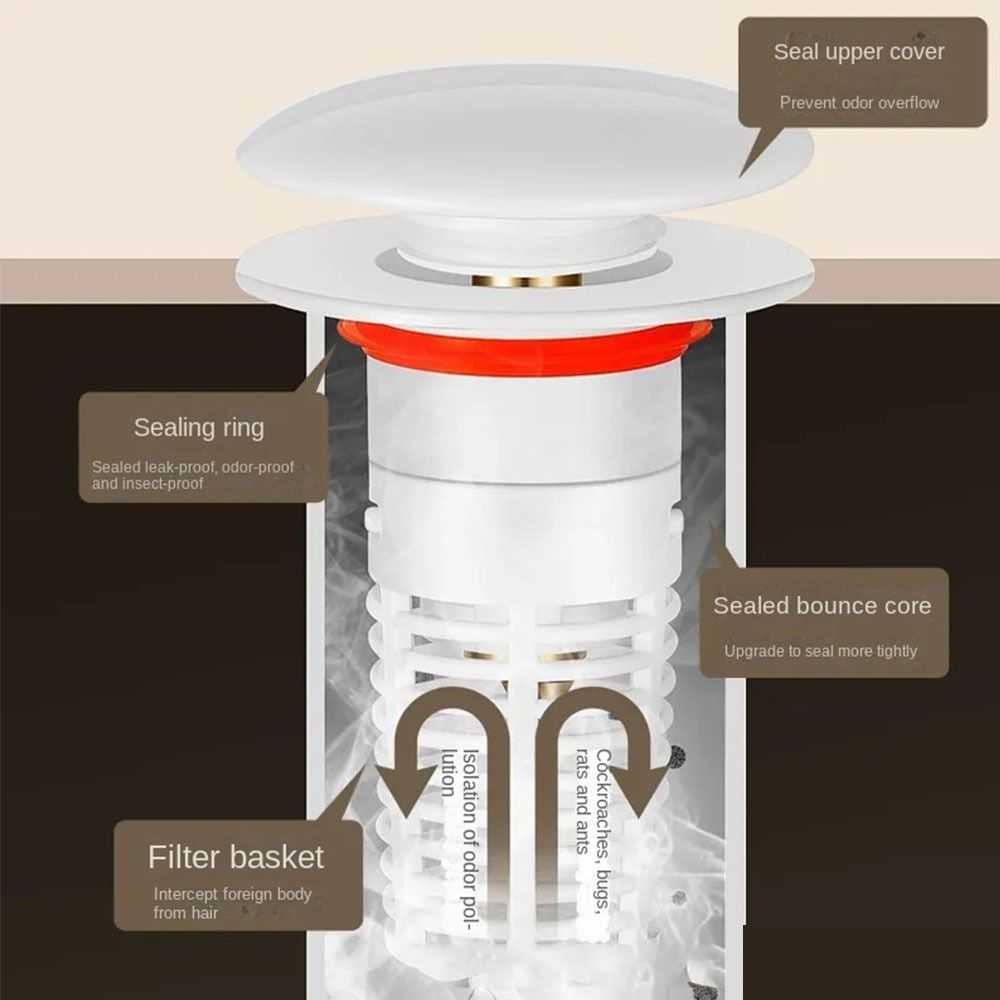 Seal upper cover

Prevent odor overflow

Sealing ring

Sealed leak-proof, odor-proof and insect-proof

Sealed bounce core

Upgrade to seal more tightly

Isolation of odor pollution

Cockroaches, bugs, rats and ants

Filter basket

Intercept foreign body from hair