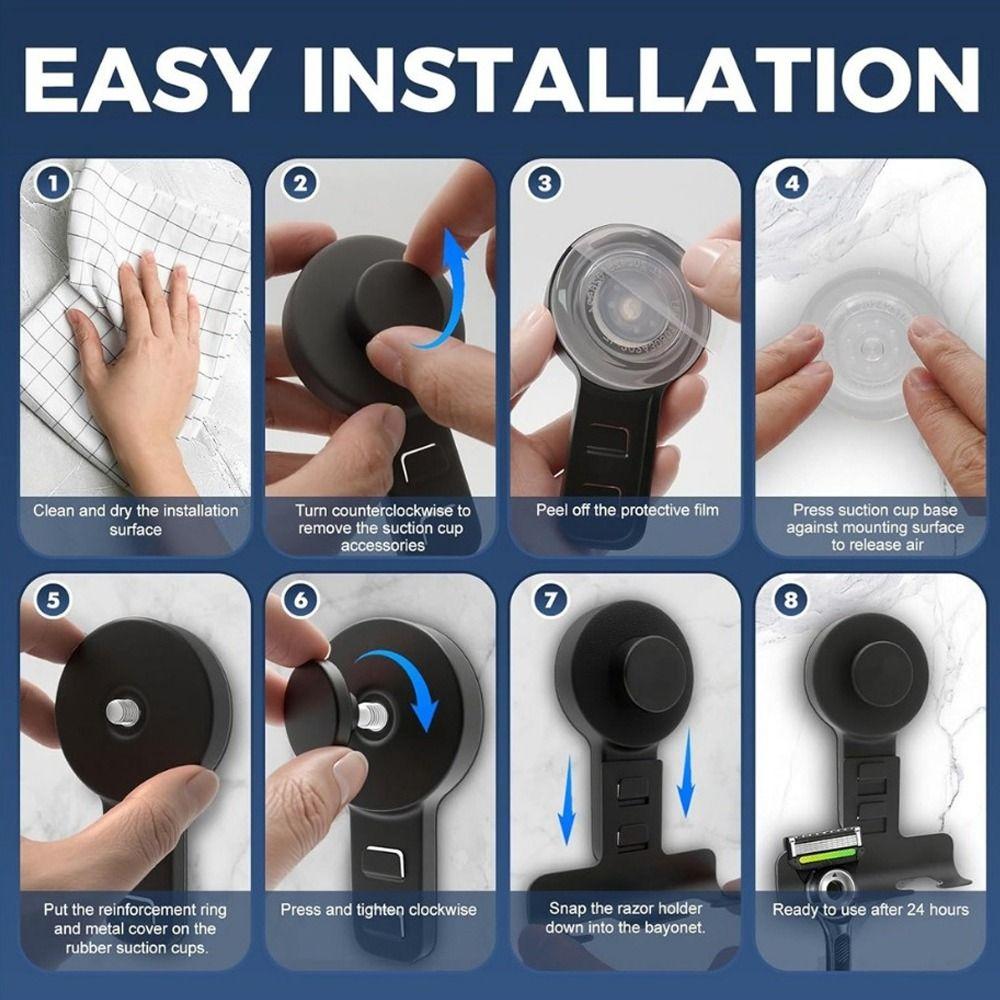 EASY INSTALLATION

1
Clean and dry the installation surface

2
Turn counterclockwise to remove the suction cup accessories

3
Peel off the protective film

4
Press suction cup base against mounting surface to release air

5
Put the reinforcement ring and metal cover on the rubber suction cups.

6
Press and tighten clockwise

7
Snap the razor holder down into the bayonet.

8
Ready to use after 24 hours