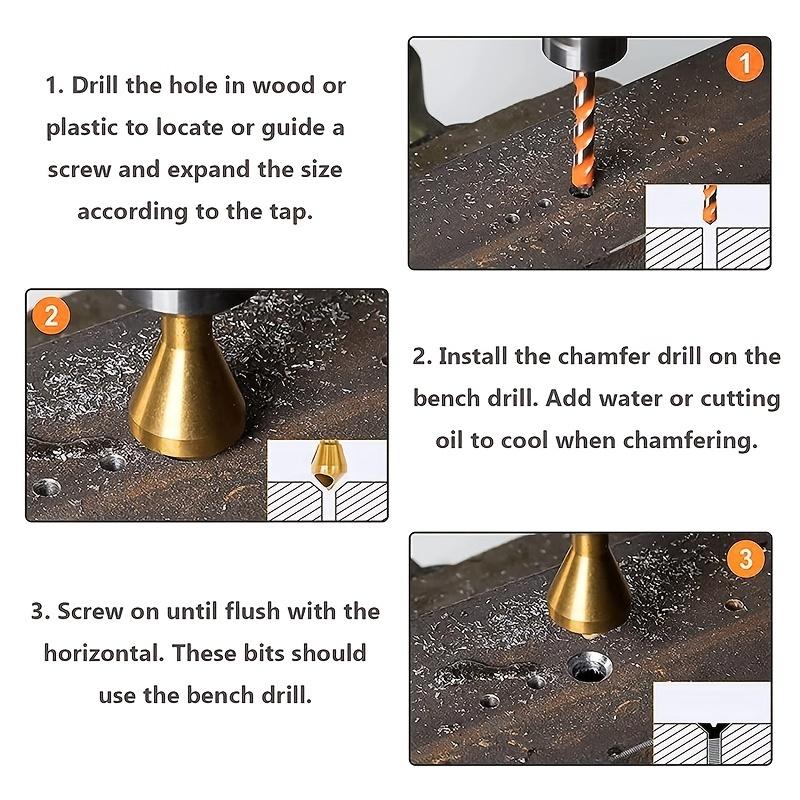 1. Drill the hole in wood or plastic to locate or guide a screw and expand the size according to the tap.

1

2

2. Install the chamfer drill on the bench drill. Add water or cutting oil to cool when chamfering.

3. Screw on until flush with the horizontal. These bits should use the bench drill.

3