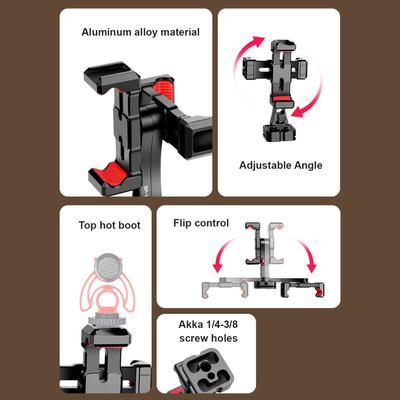 Aluminum alloy material

Adjustable Angle

Top hot boot

Flip control

Akka 1/4-3/8 screw holes