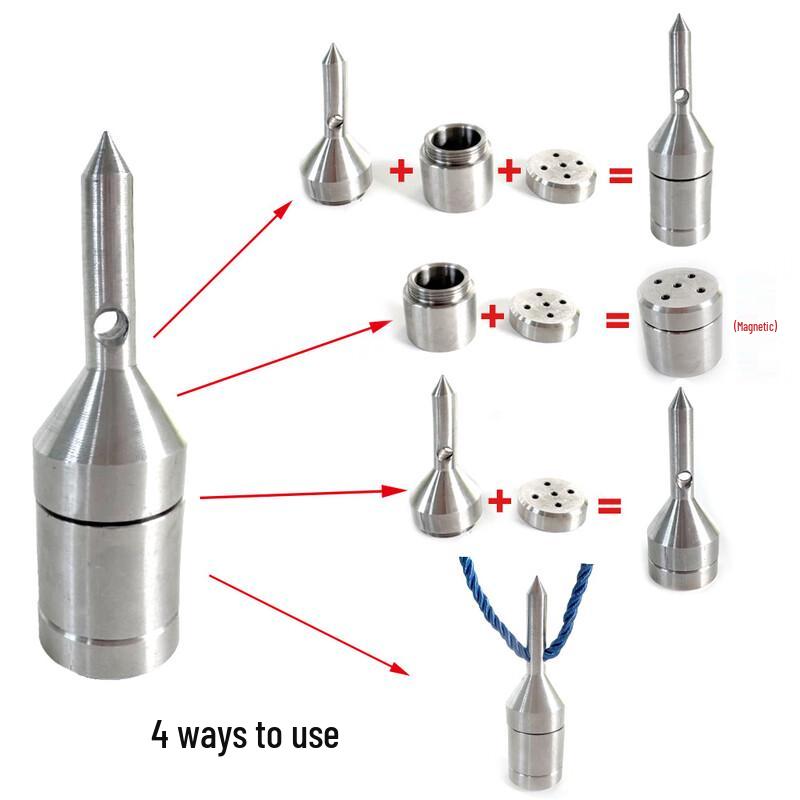 + + =

+ =

(Magnetic)

+ =

4 ways to use