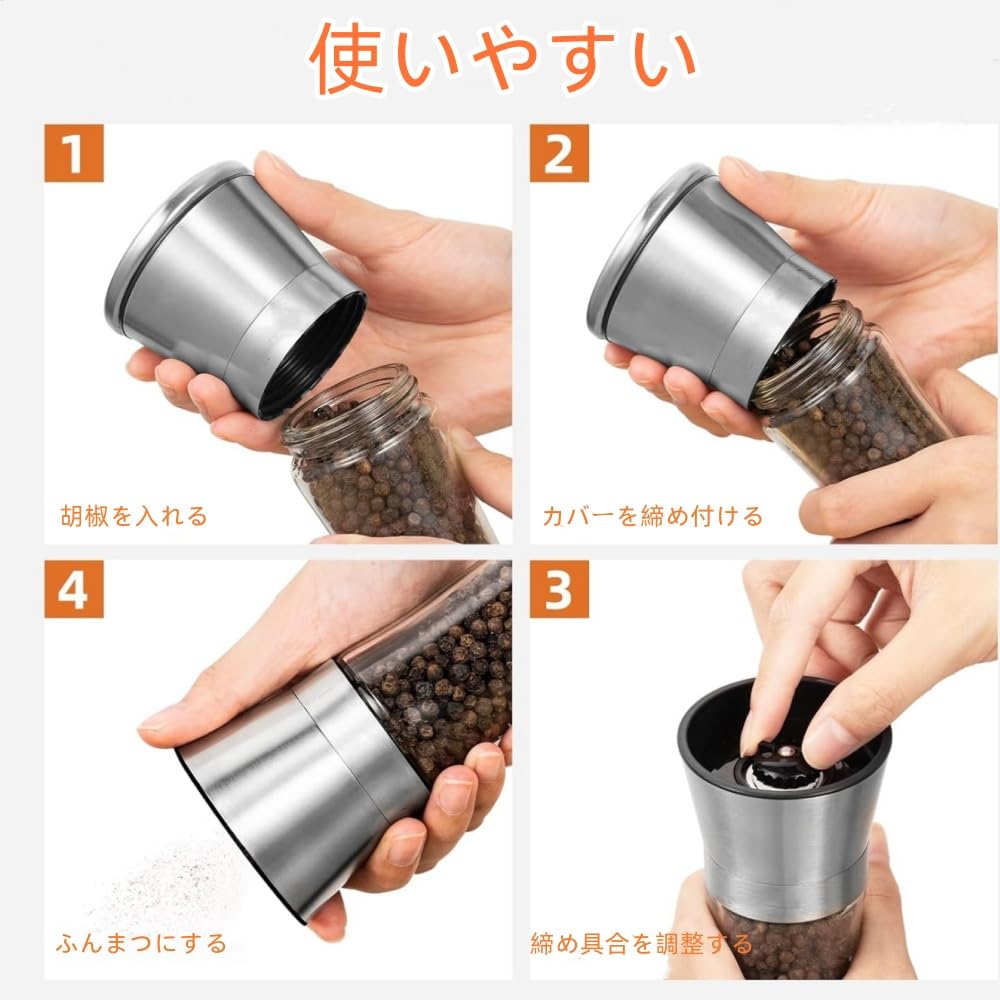 使いやすい

1

胡椒を入れる

2

カバーを締め付ける

4

ふんまつにする

3

締め具合を調整する