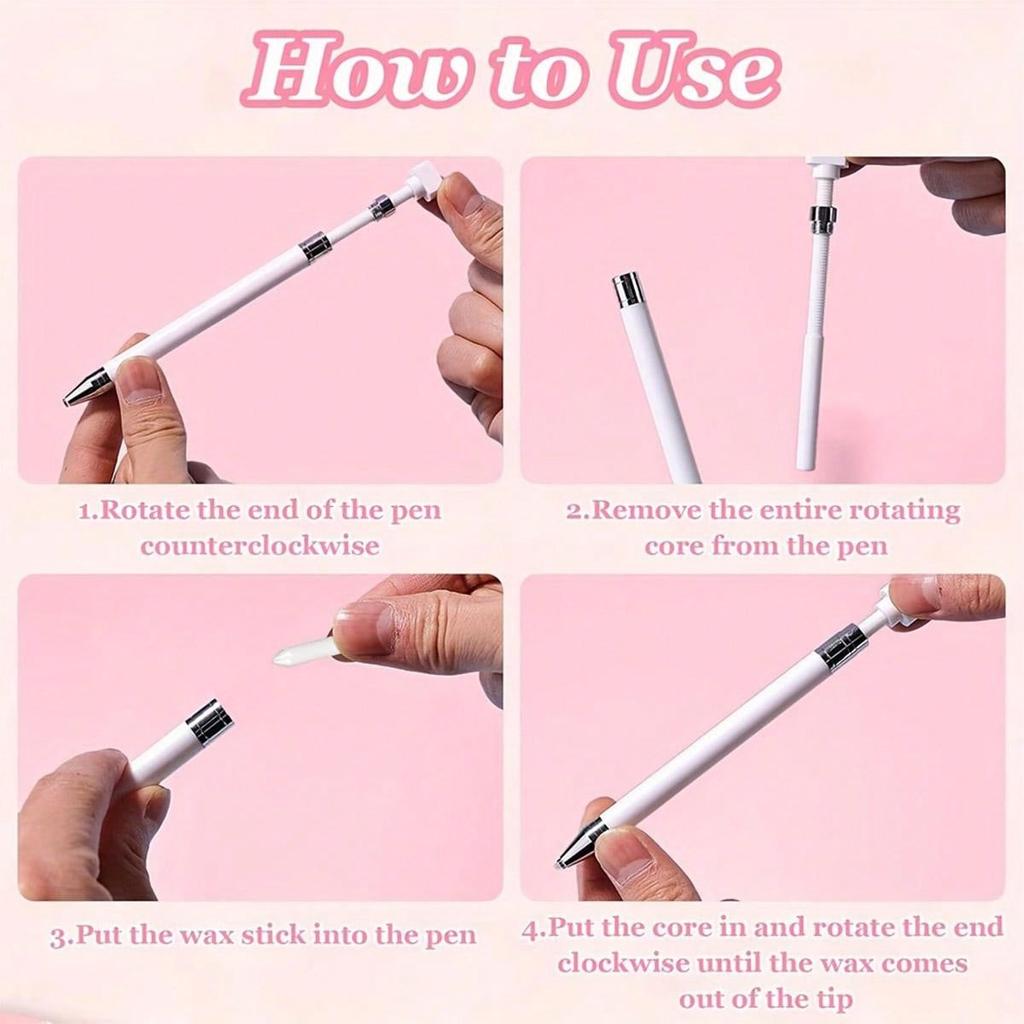 How to Use

1.Rotate the end of the pen counterclockwise

2.Remove the entire rotating core from the pen

3.Put the wax stick into the pen

4.Put the core in and rotate the end clockwise until the wax comes out of the tip