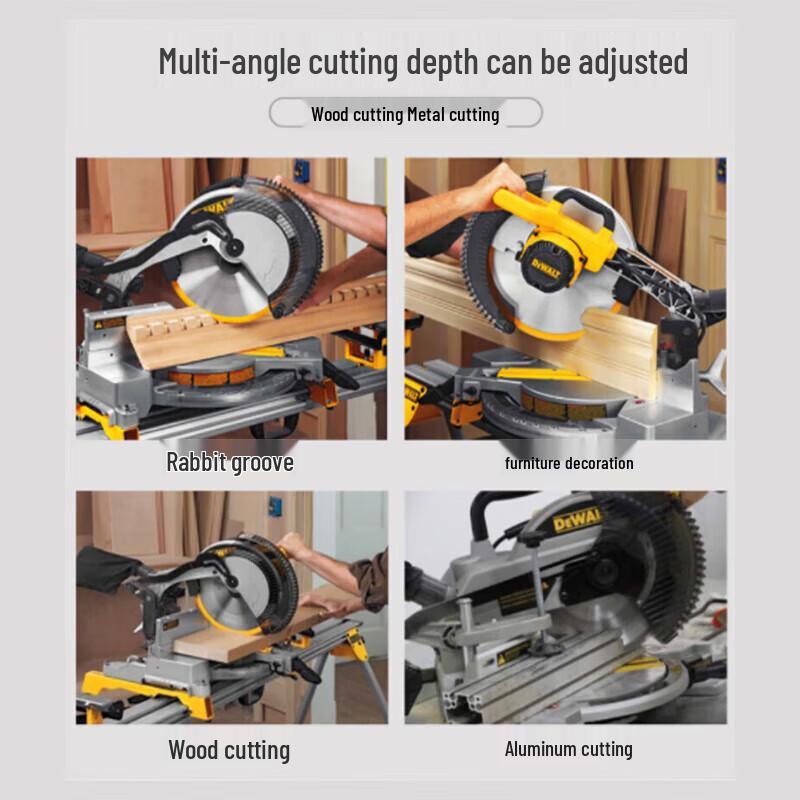 Multi-angle cutting depth can be adjusted

Wood cutting Metal cutting

DEWALT

DEWALT

Rabbit groove

furniture decoration

DEWALT

Wood cutting

Aluminum cutting