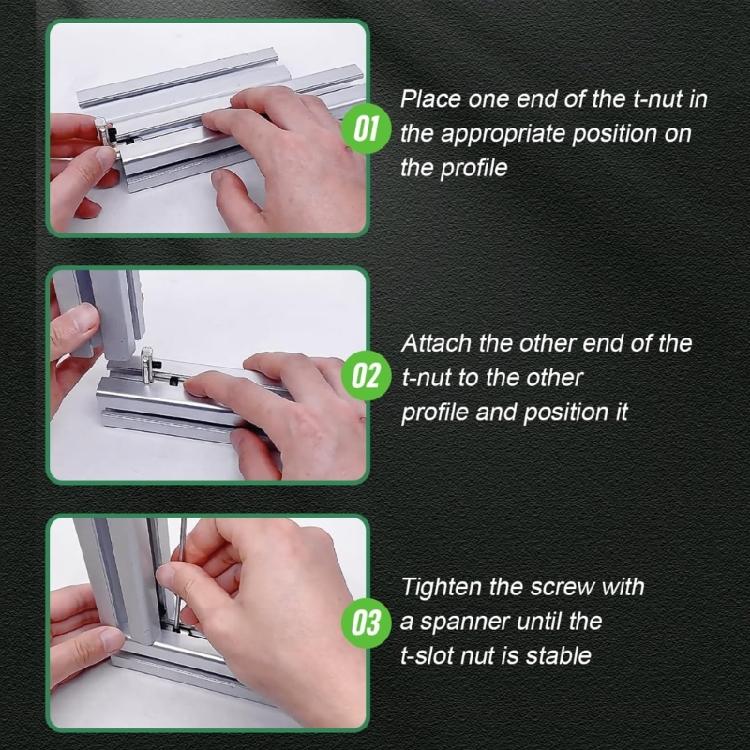 01

Place one end of the t-nut in the appropriate position on the profile

02

Attach the other end of the t-nut to the other profile and position it

03

Tighten the screw with a spanner until the t-slot nut is stable