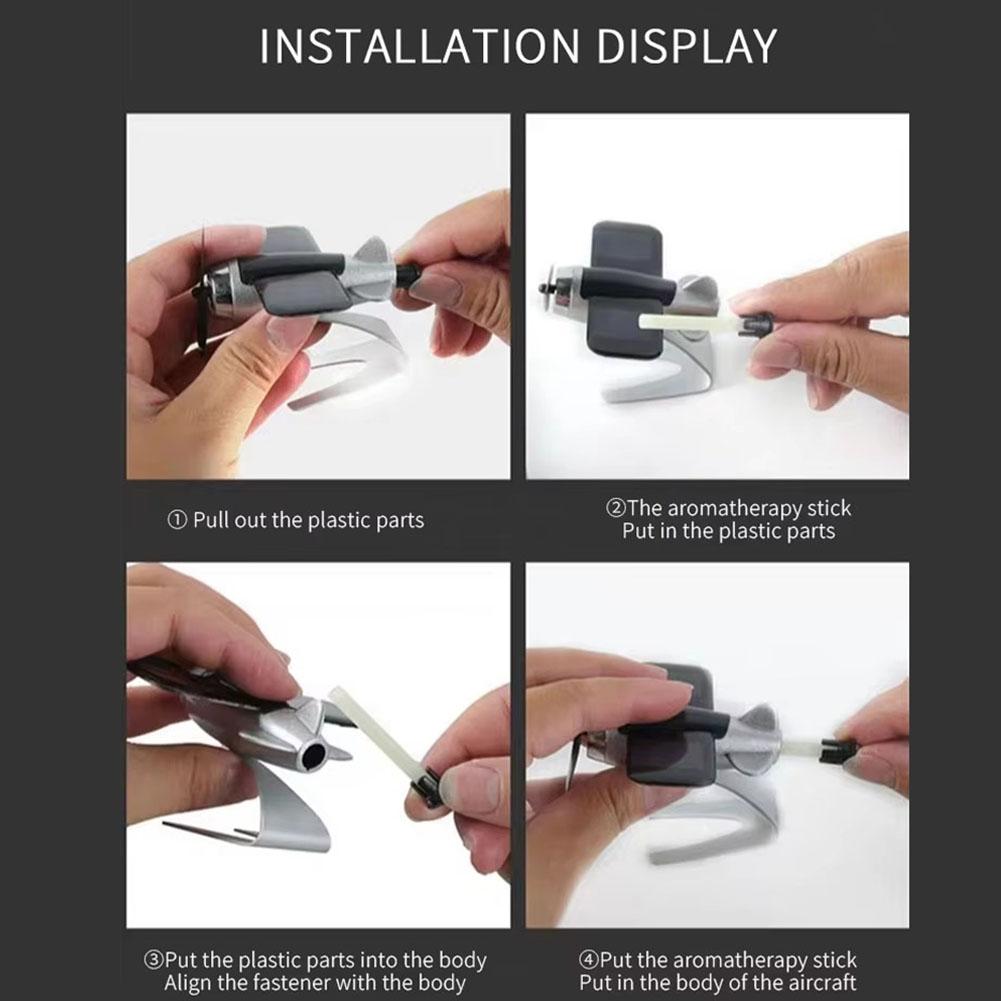 INSTALLATION DISPLAY

① Pull out the plastic parts

②The aromatherapy stick
Put in the plastic parts

③Put the plastic parts into the body
Align the fastener with the body

④Put the aromatherapy stick
Put in the body of the aircraft