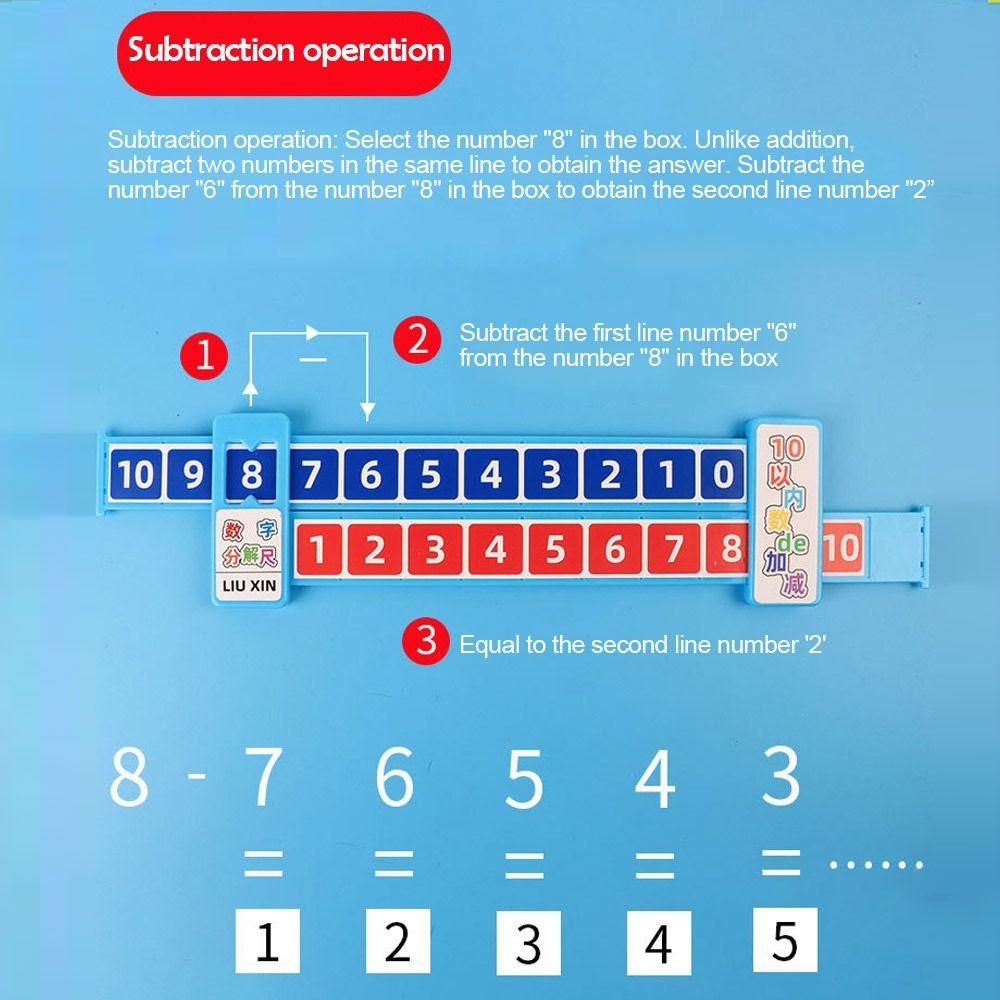 Subtraction operation

Subtraction operation: Select the number "8" in the box. Unlike addition, subtract two numbers in the same line to obtain the answer. Subtract the number "6" from the number "8" in the box to obtain the second line number "2"

1

—

2 Subtract the first line number "6" from the number "8" in the box

10 9 8 7 6 5 4 3 2 1 0

数字分解尺
LIU XIN

1 2 3 4 5 6 7 8 10

10以内数de加减

3 Equal to the second line number '2'

8 - 7 6 5 4 3

= = = = = ......

1 2 3 4 5