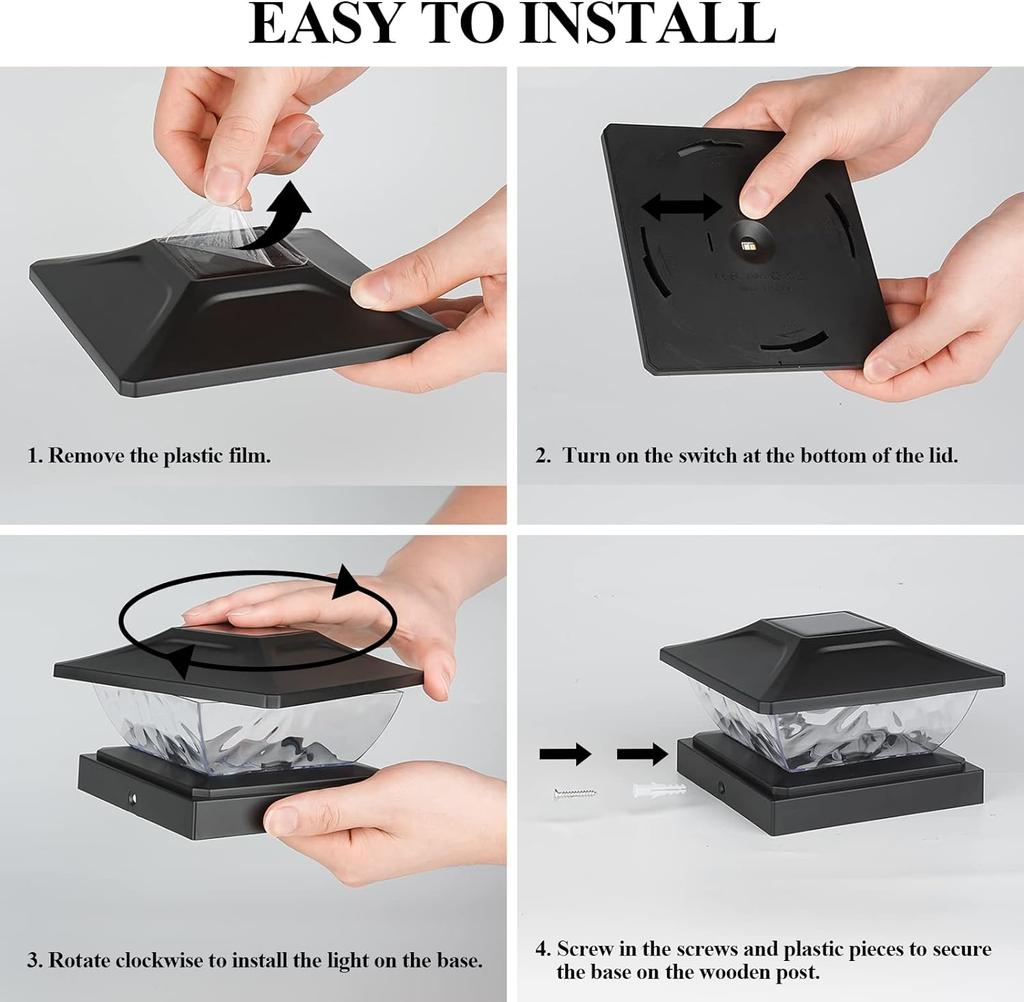 EASY TO INSTALL

1. Remove the plastic film.

2. Turn on the switch at the bottom of the lid.

3. Rotate clockwise to install the light on the base.

4. Screw in the screws and plastic pieces to secure the base on the wooden post.