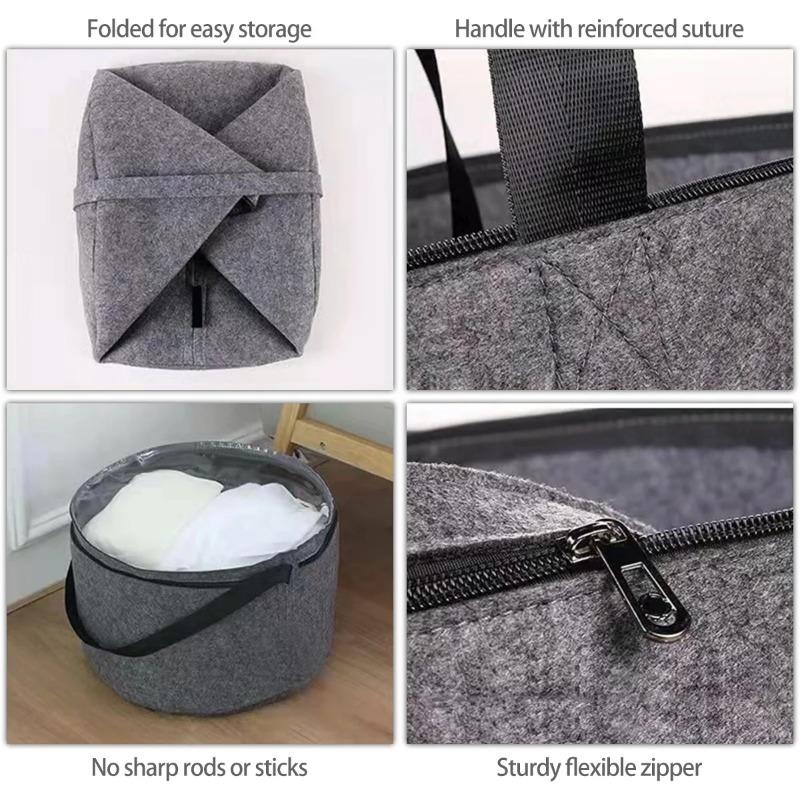 Folded for easy storage

Handle with reinforced suture

No sharp rods or sticks

Sturdy flexible zipper