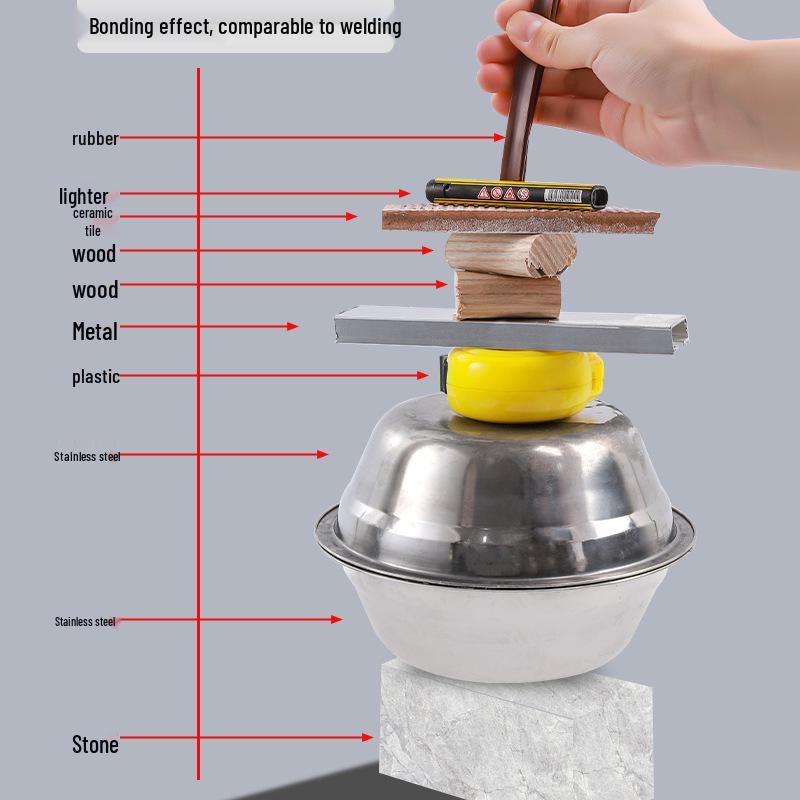 Bonding effect, comparable to welding

rubber

lighter

ceramic tile

wood

wood

Metal

plastic

Stainless steel

Stainless steel

Stone