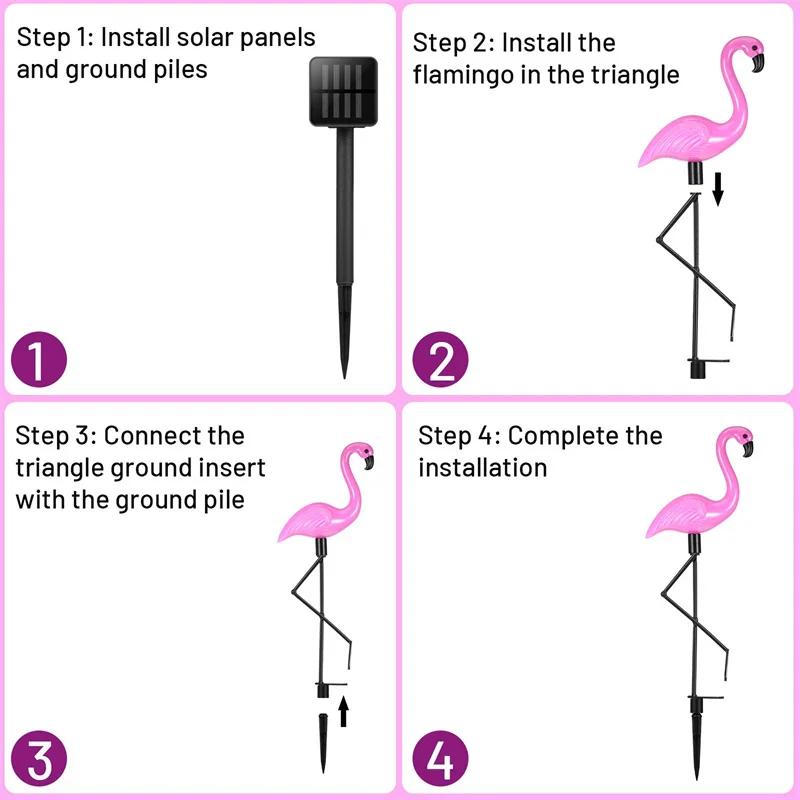 Step 1: Install solar panels and ground piles

1

Step 2: Install the flamingo in the triangle

2

Step 3: Connect the triangle ground insert with the ground pile

3

Step 4: Complete the installation

4