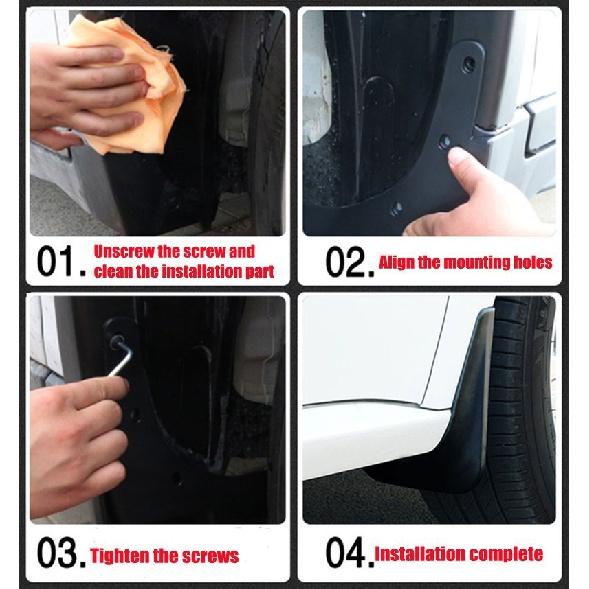 01. Unscrew the screw and clean the installation part

02. Align the mounting holes

03. Tighten the screws

04. Installation complete