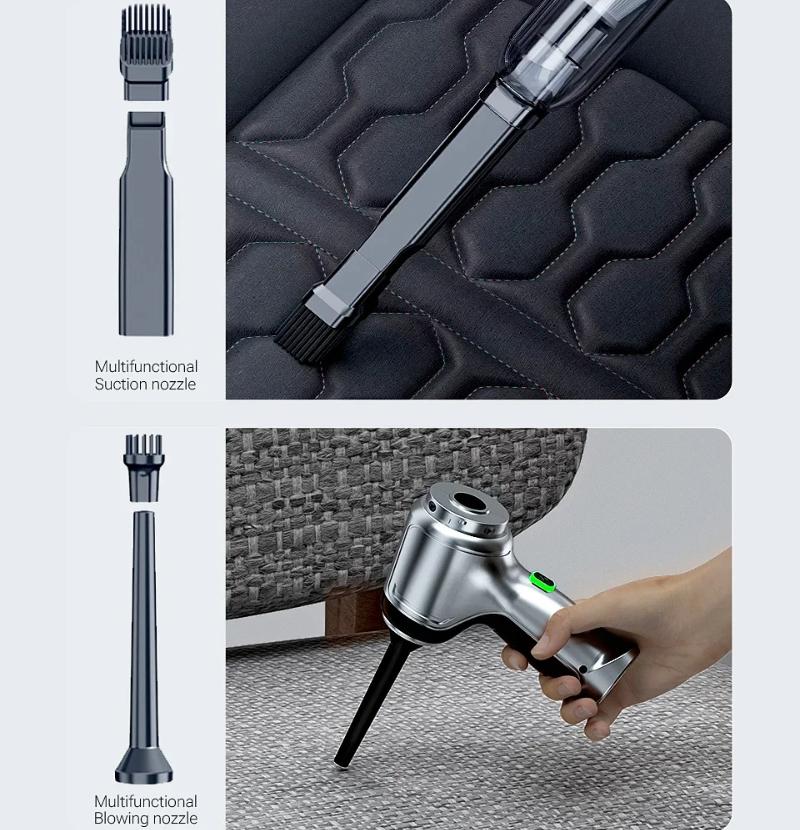 Multifunctional
Suction nozzle

Multifunctional
Blowing nozzle