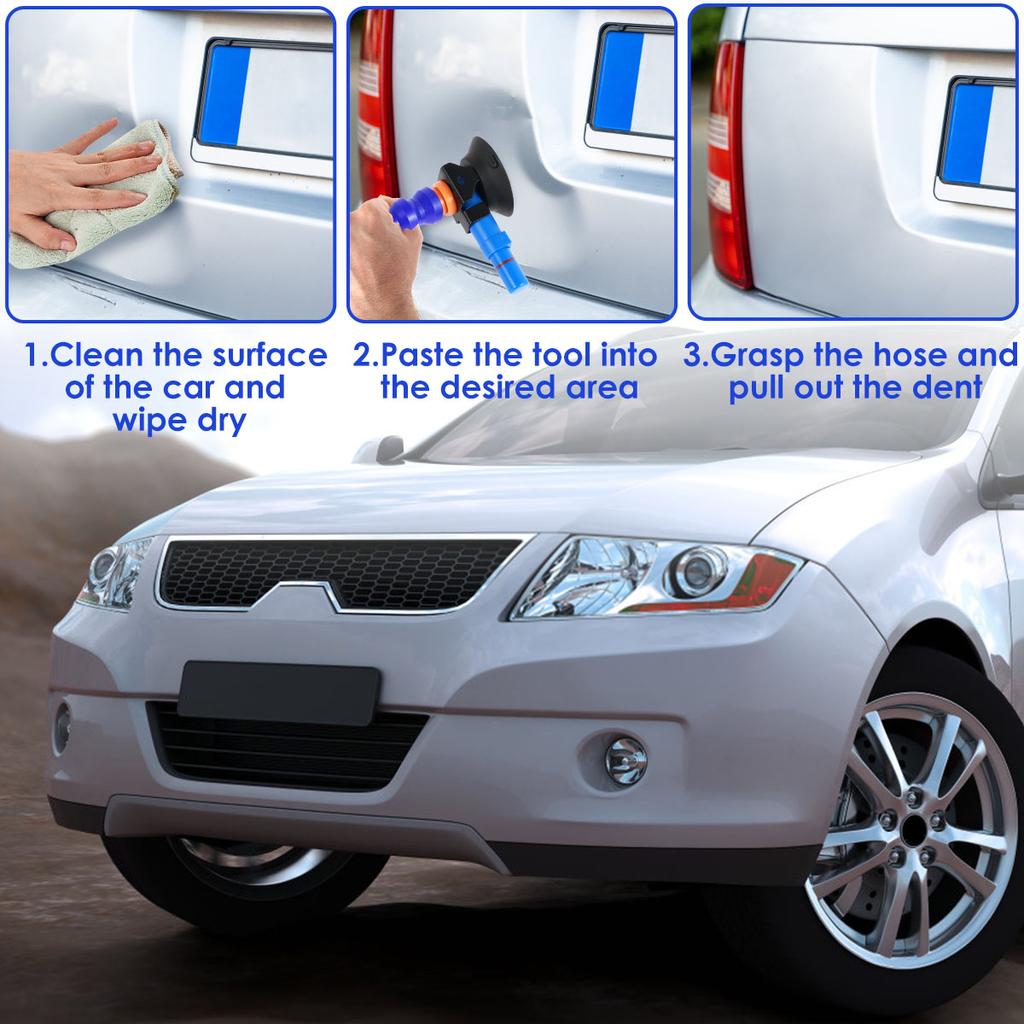 1.Clean the surface of the car and wipe dry

2.Paste the tool into the desired area

3.Grasp the hose and pull out the dent