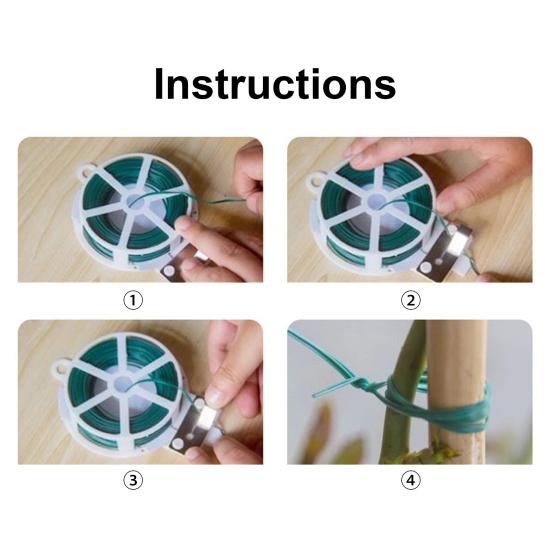 Instructions

①

②

③

④