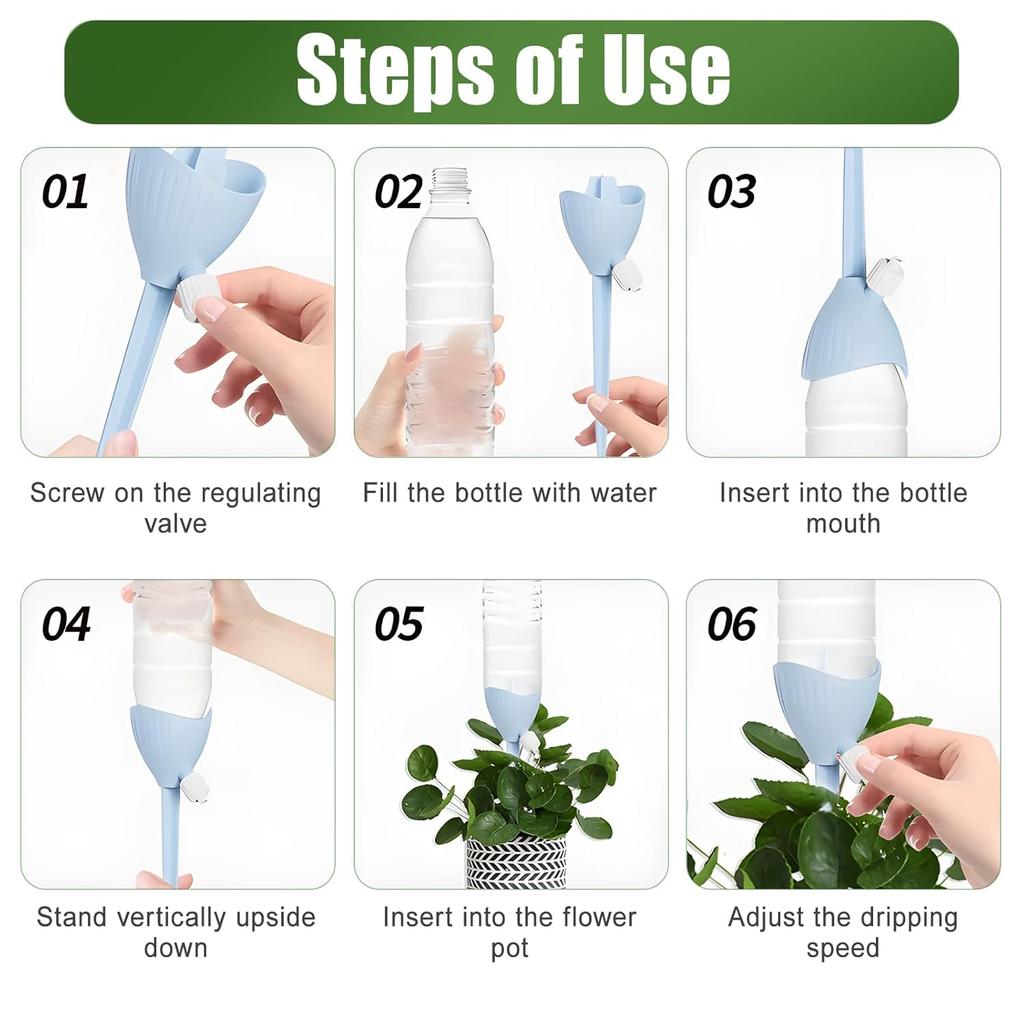 Steps of Use

01

Screw on the regulating valve

02

Fill the bottle with water

03

Insert into the bottle mouth

04

Stand vertically upside down

05

Insert into the flower pot

06

Adjust the dripping speed