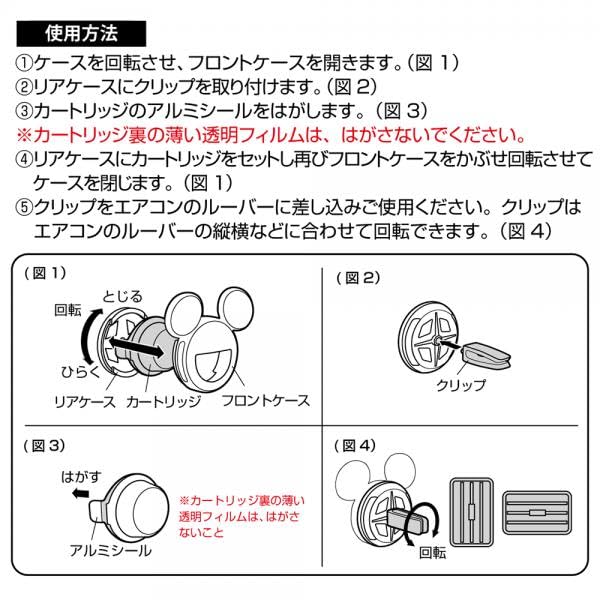 使用方法

①ケースを回転させ、フロントケースを開きます。（図 1）
②リアケースにクリップを取り付けます。（図 2）
③カートリッジのアルミシールをはがします。（図 3）
※カートリッジ裏の薄い透明フィルムは、はがさないでください。
④リアケースにカートリッジをセットし再びフロントケースをかぶせ回転させてケースを閉じます。（図 1）
⑤クリップをエアコンのルーバーに差し込みご使用ください。クリップはエアコンのルーバーの縦横などに合わせて回転できます。（図 4）

（図 1）
とじる
回転
ひらく
リアケース
カートリッジ
フロントケース

（図 2）
クリップ

（図 3）
はがす
アルミシール
※カートリッジ裏の薄い透明フィルムは、はがさないこと

（図 4）
回転