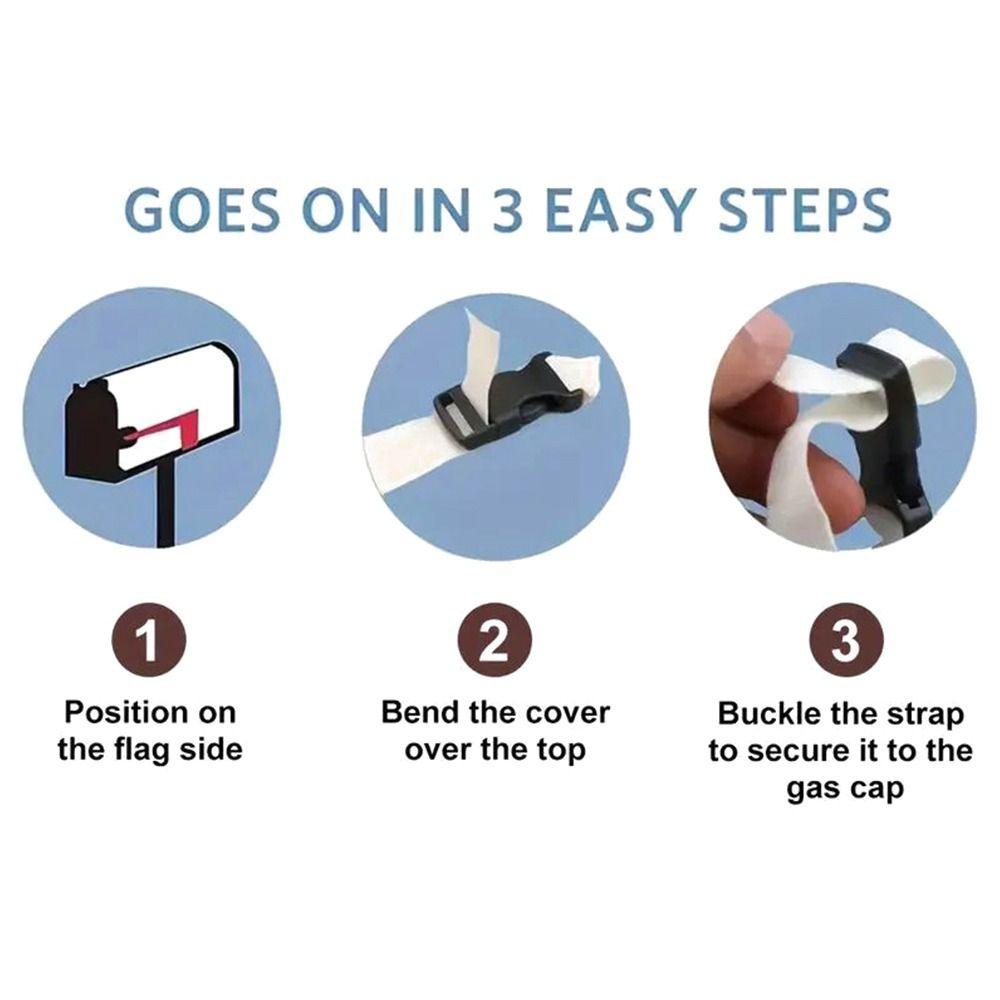 GOES ON IN 3 EASY STEPS

1
Position on the flag side

2
Bend the cover over the top

3
Buckle the strap to secure it to the gas cap