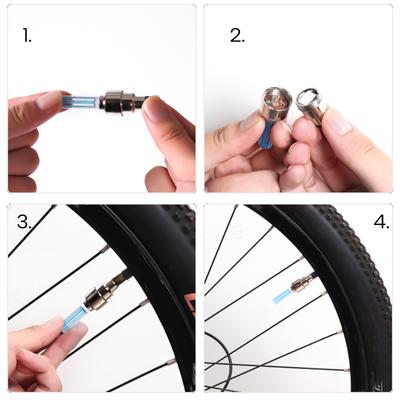 1.

2.

3.

4.